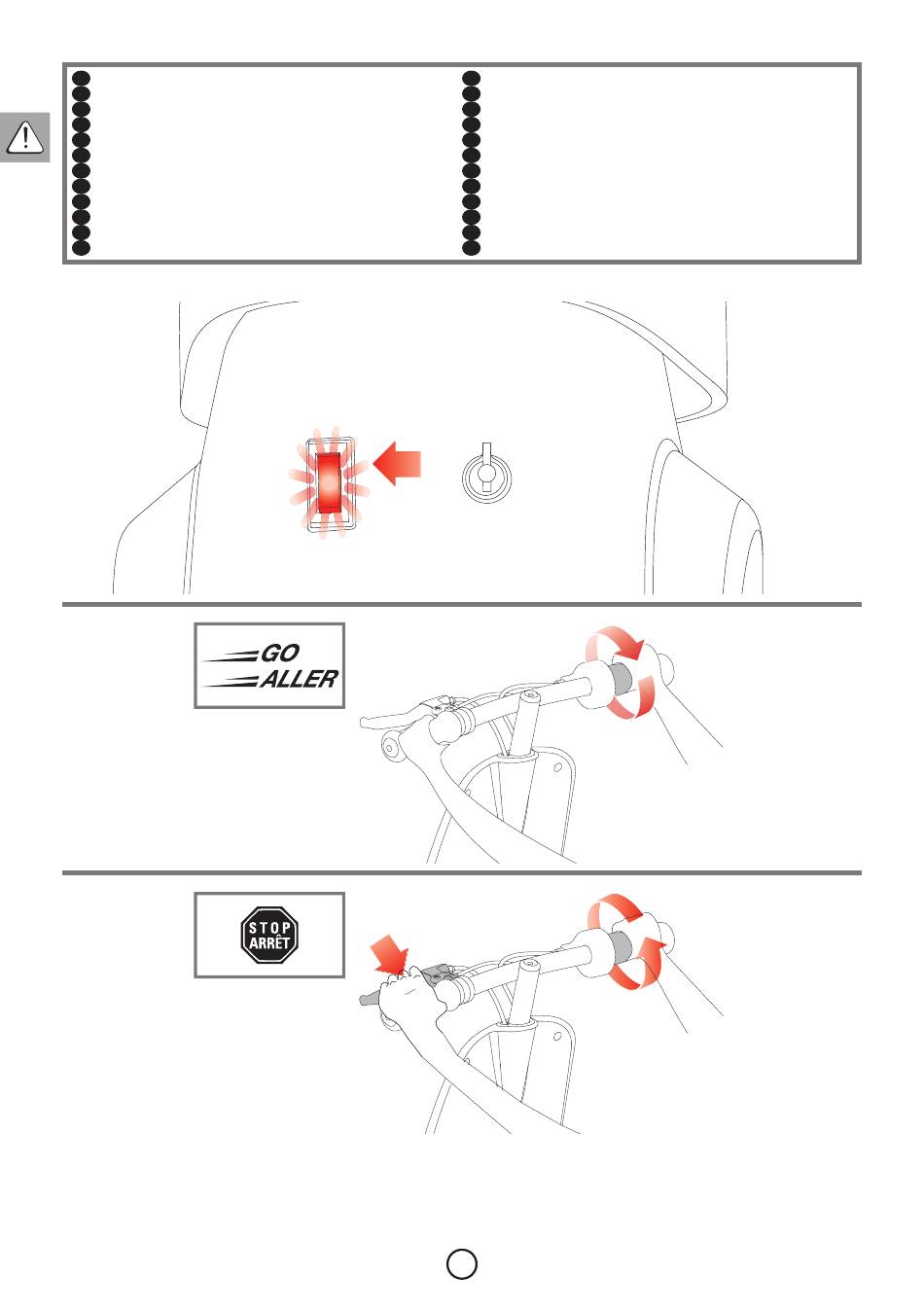 GO
ALLER

STOP
ARRÊT