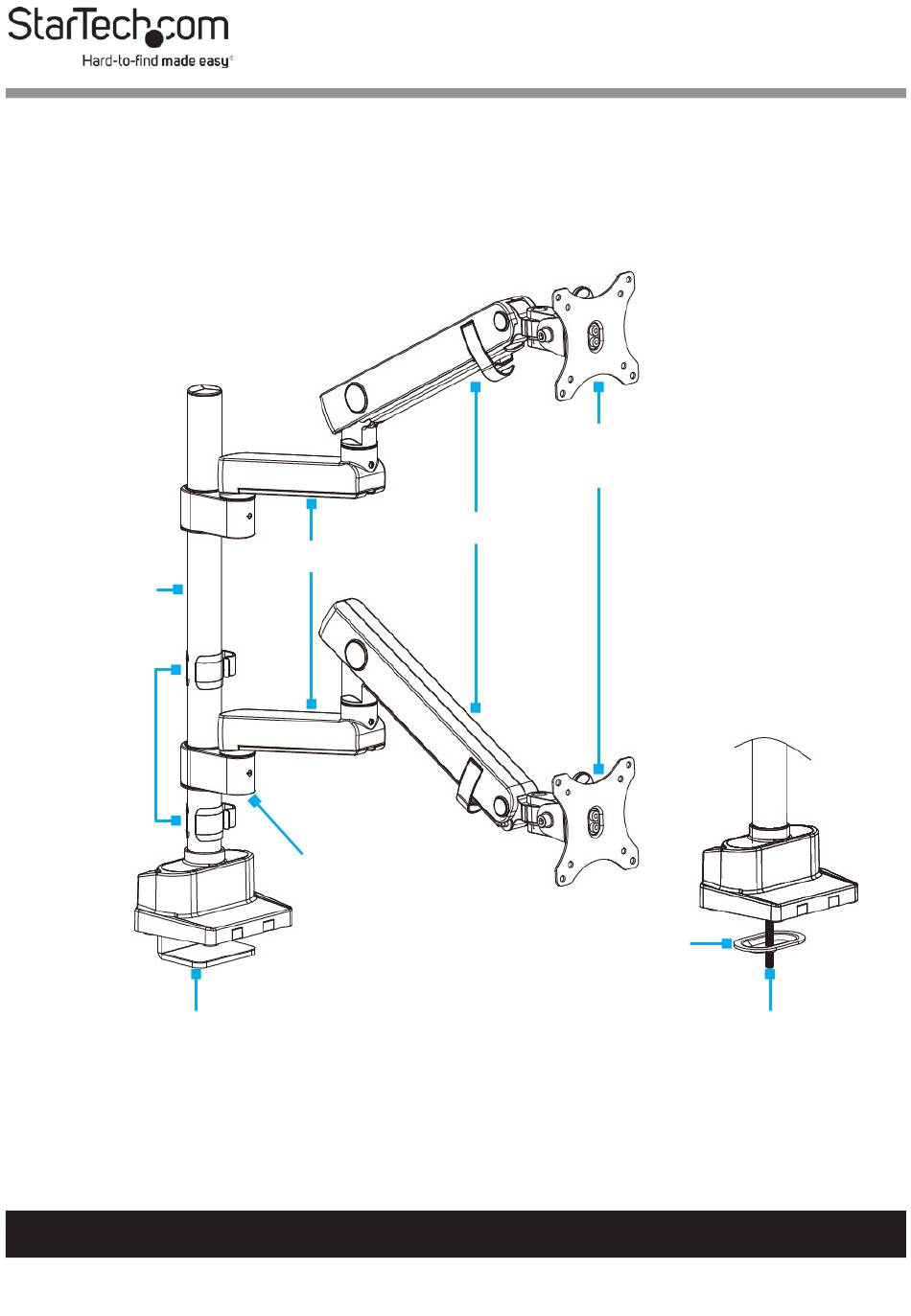 StarTech.com
Hard-to-find made easy®