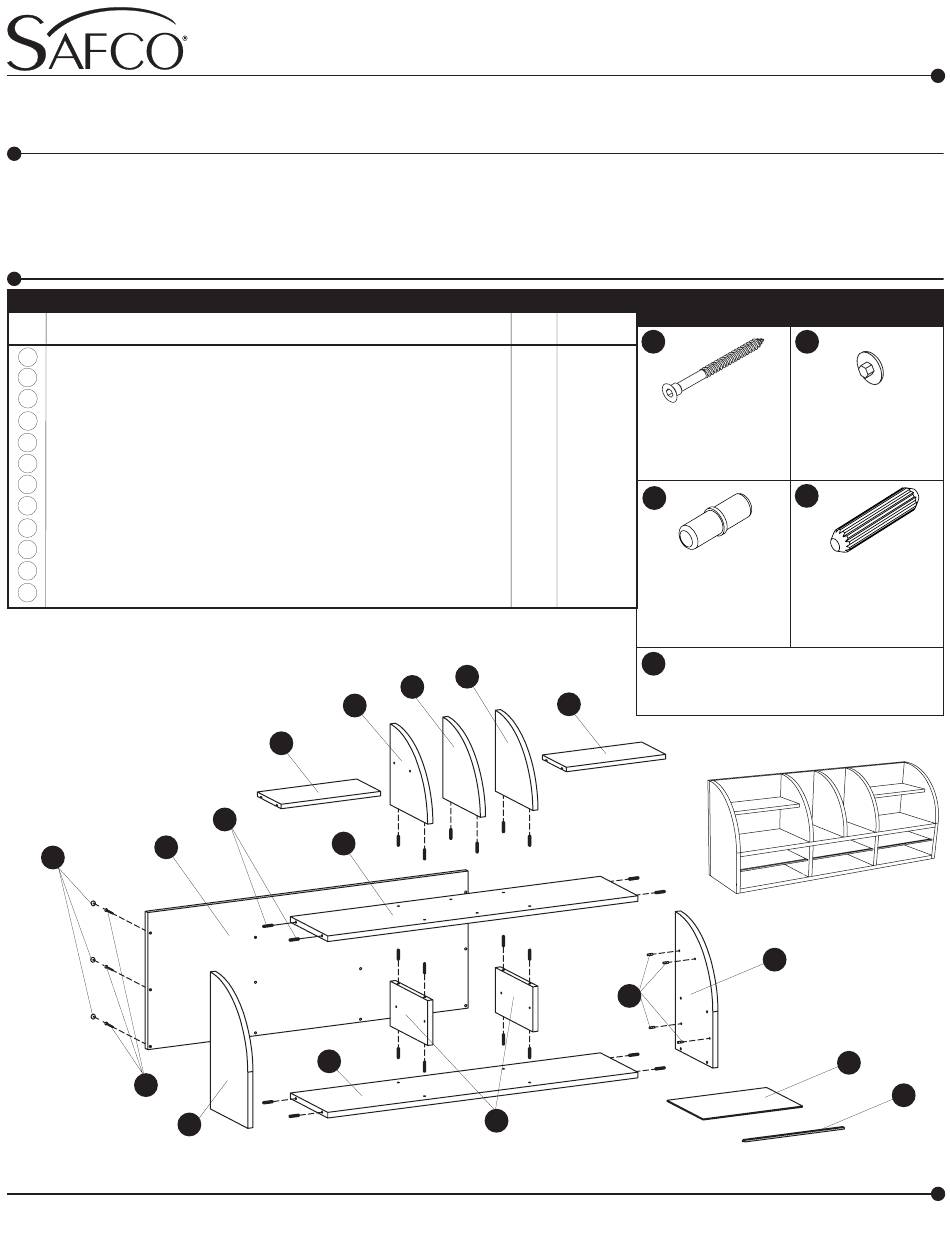 SAFCO®