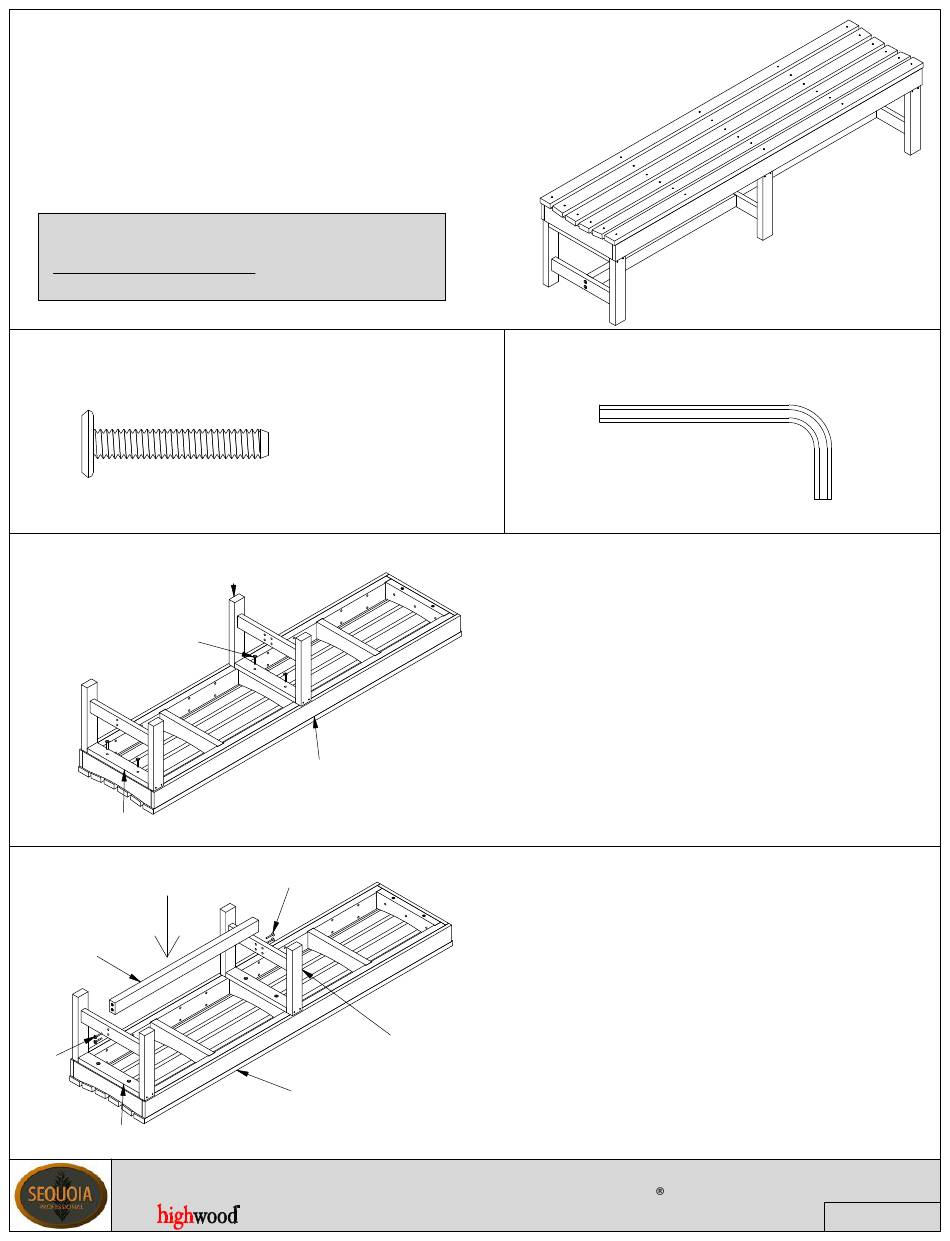 SEQUOIA
PROFESSIONAL

®

highwood