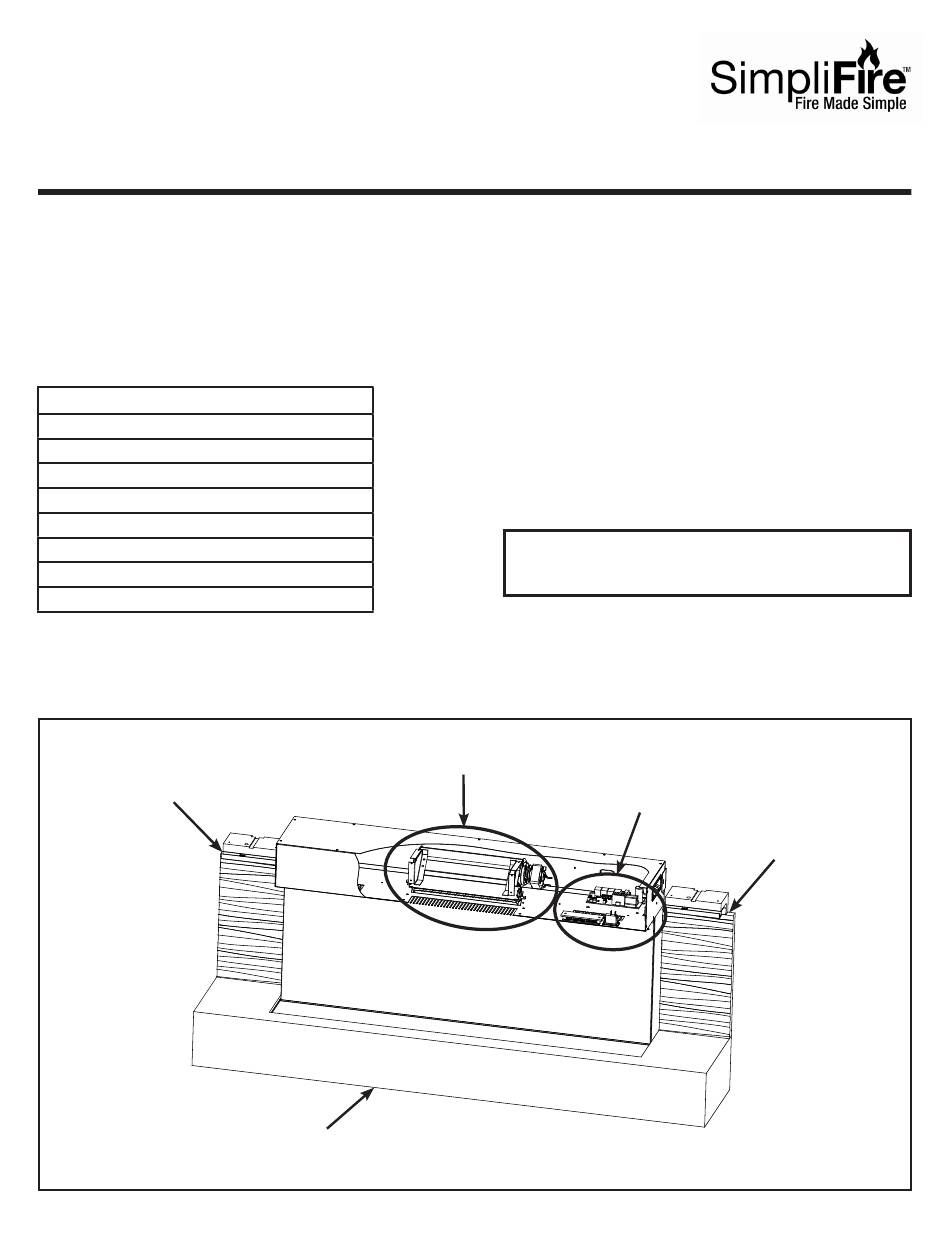 SimpliFire™
Fire Made Simple