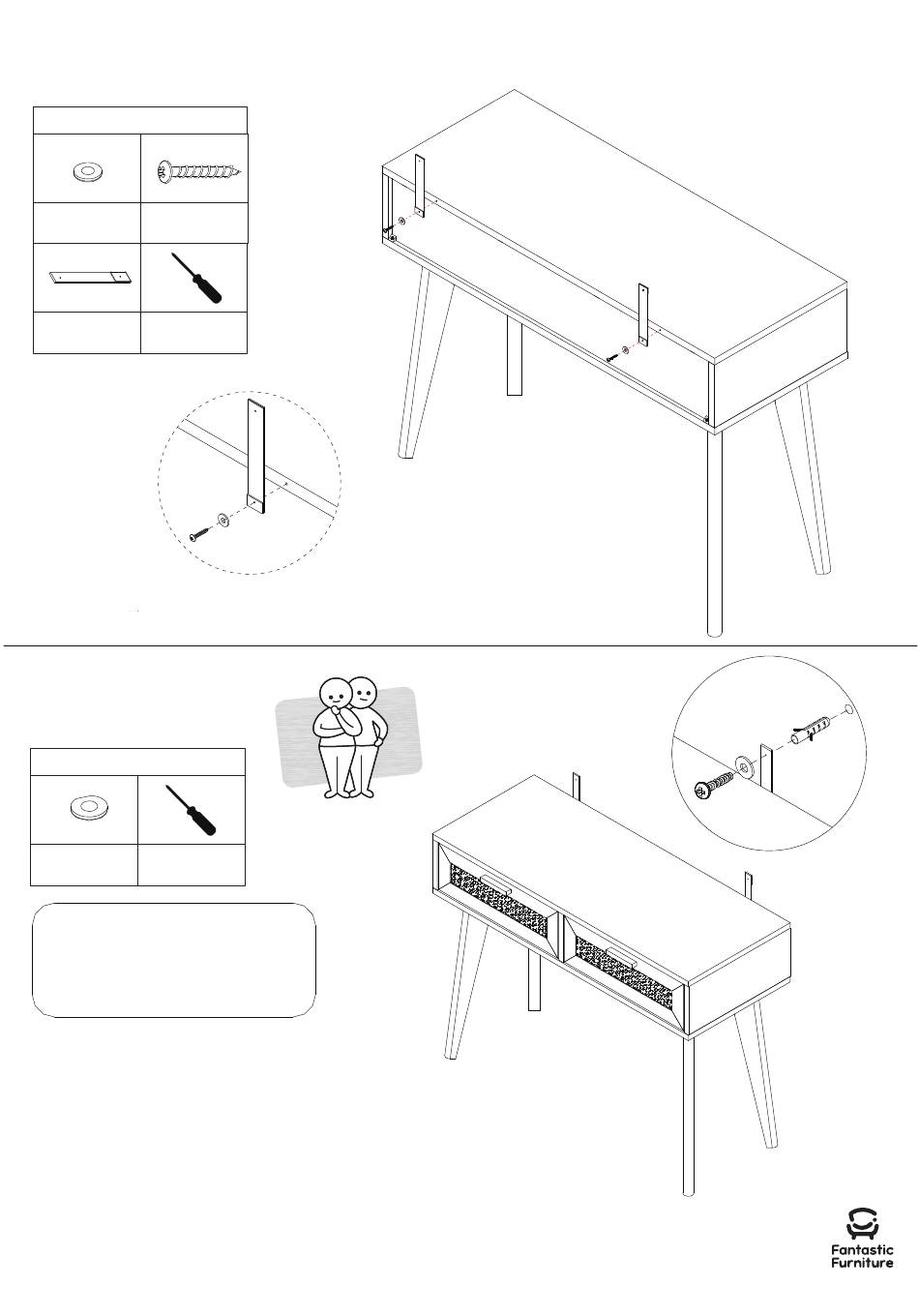 Fantastic Furniture