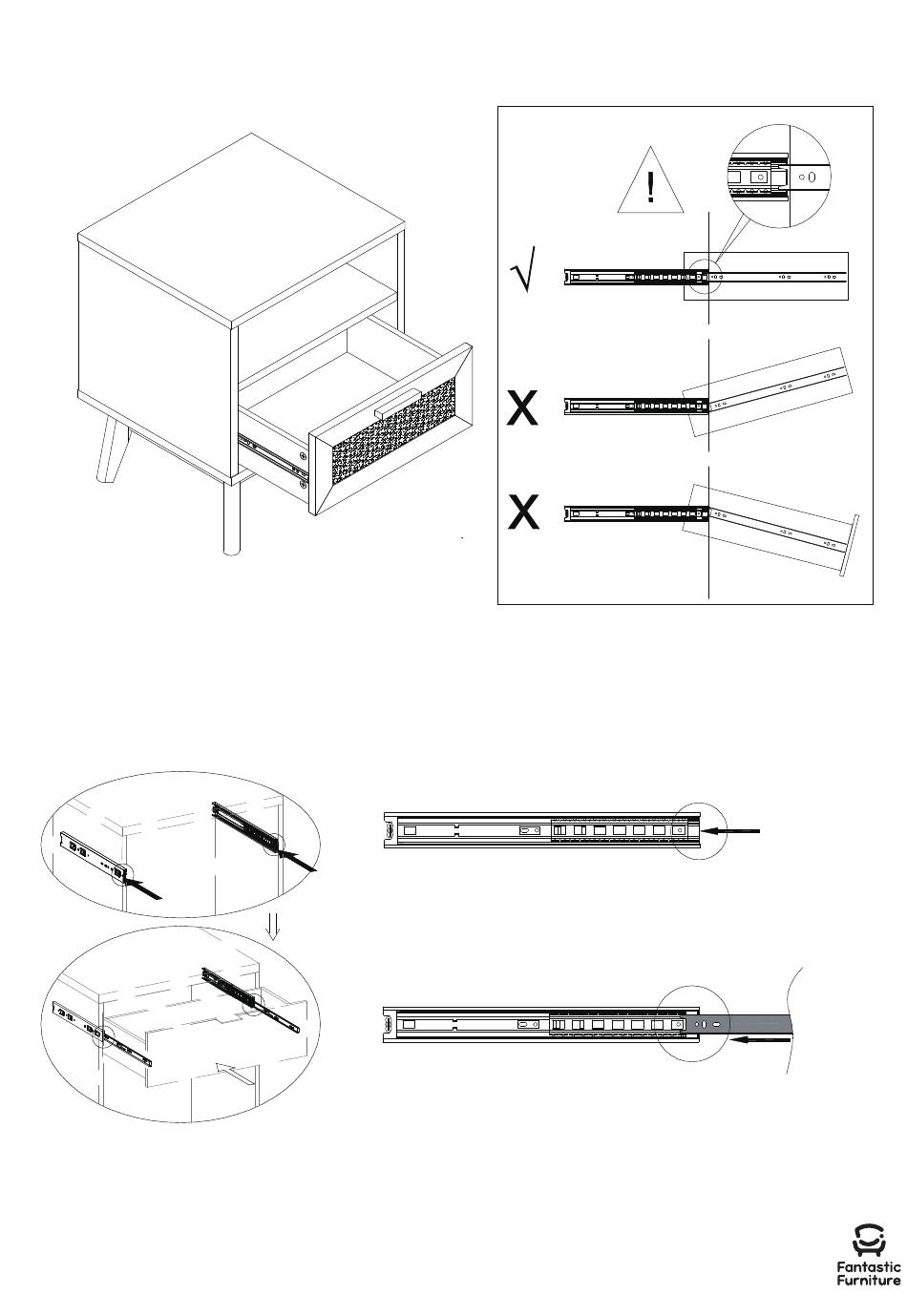 !

√

X

X

Fantastic Furniture