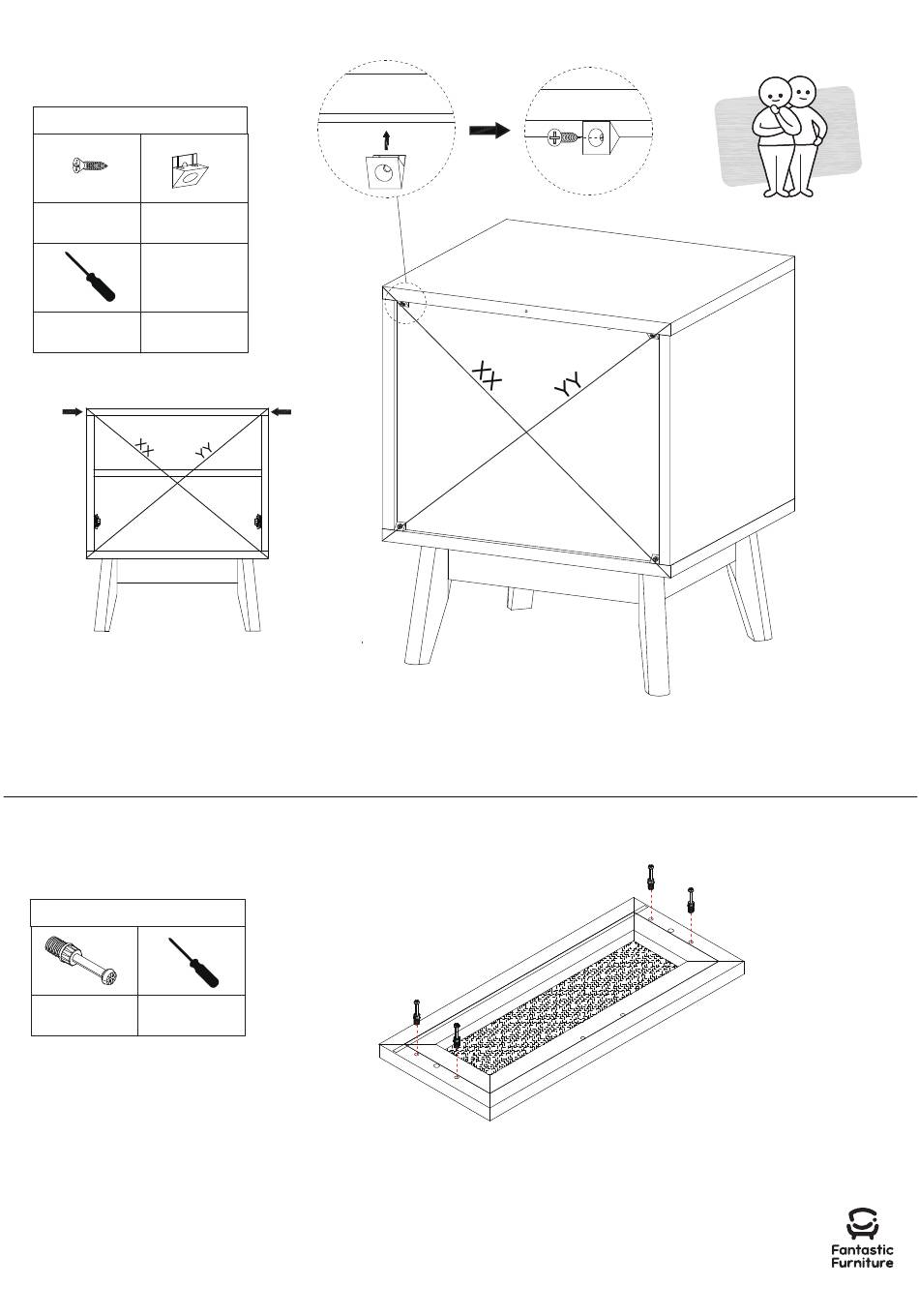 XX
YY

XX
YY

Fantastic Furniture