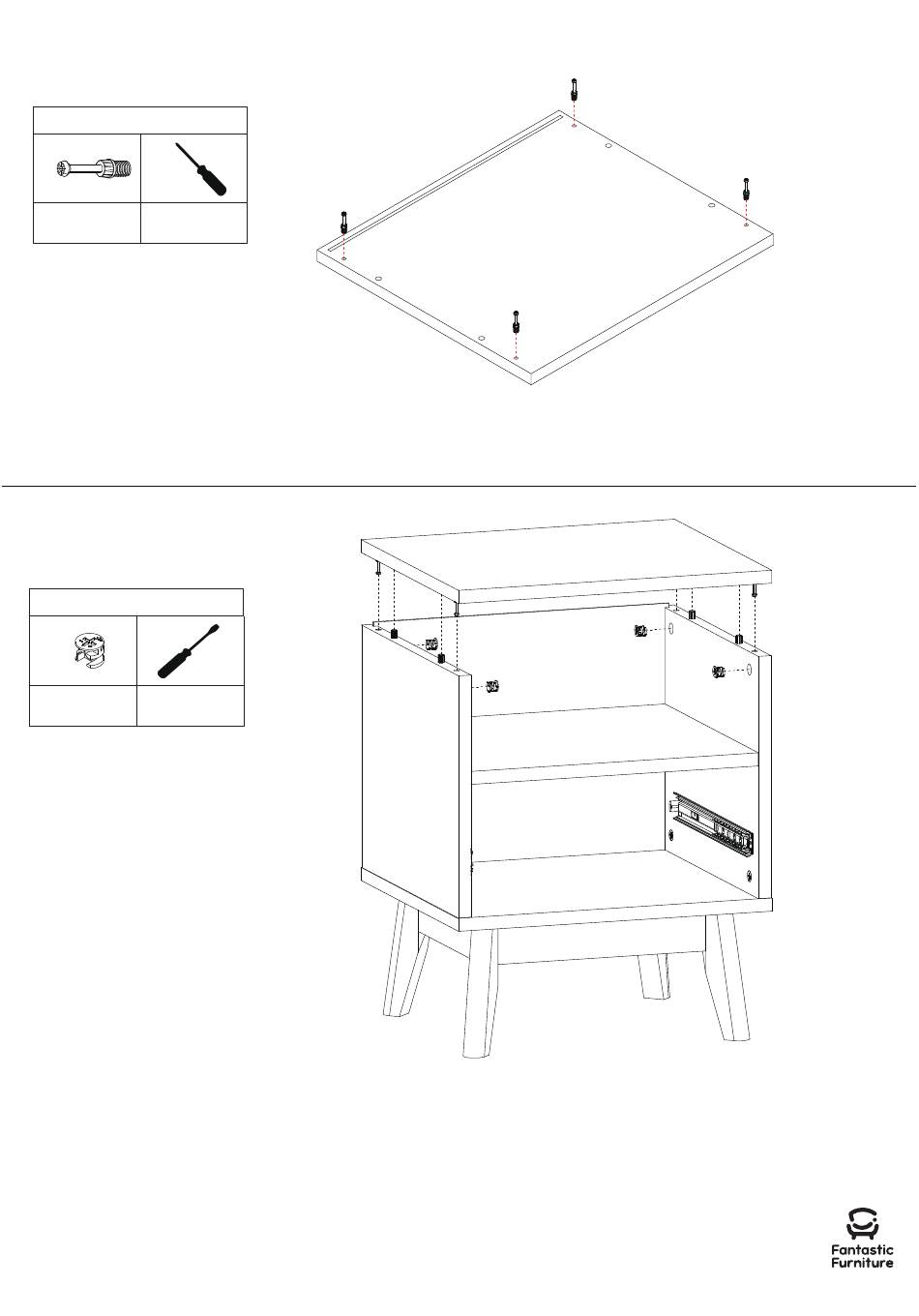 Fantastic Furniture