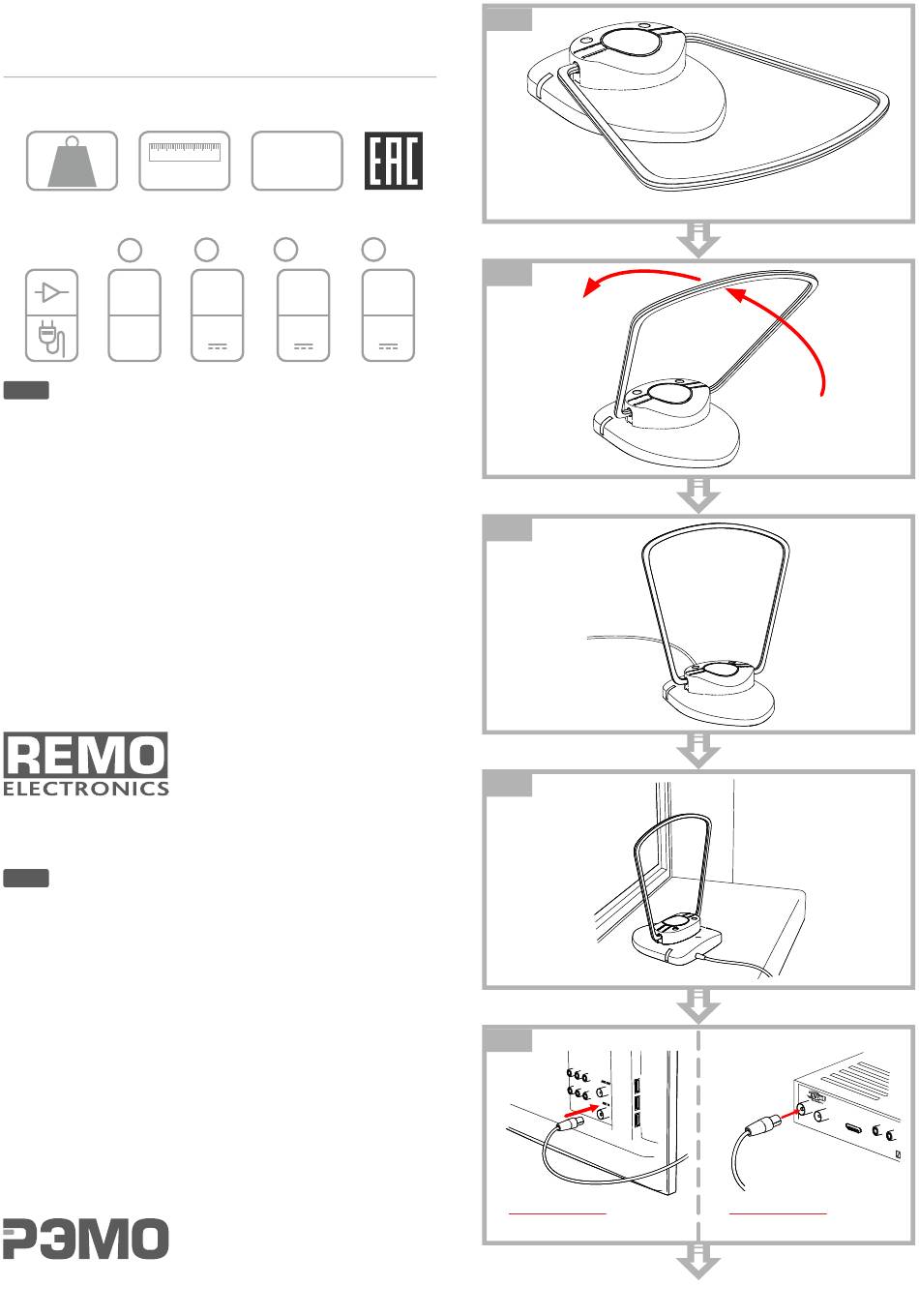 EAC

REMO
ELECTRONICS

РЭМО