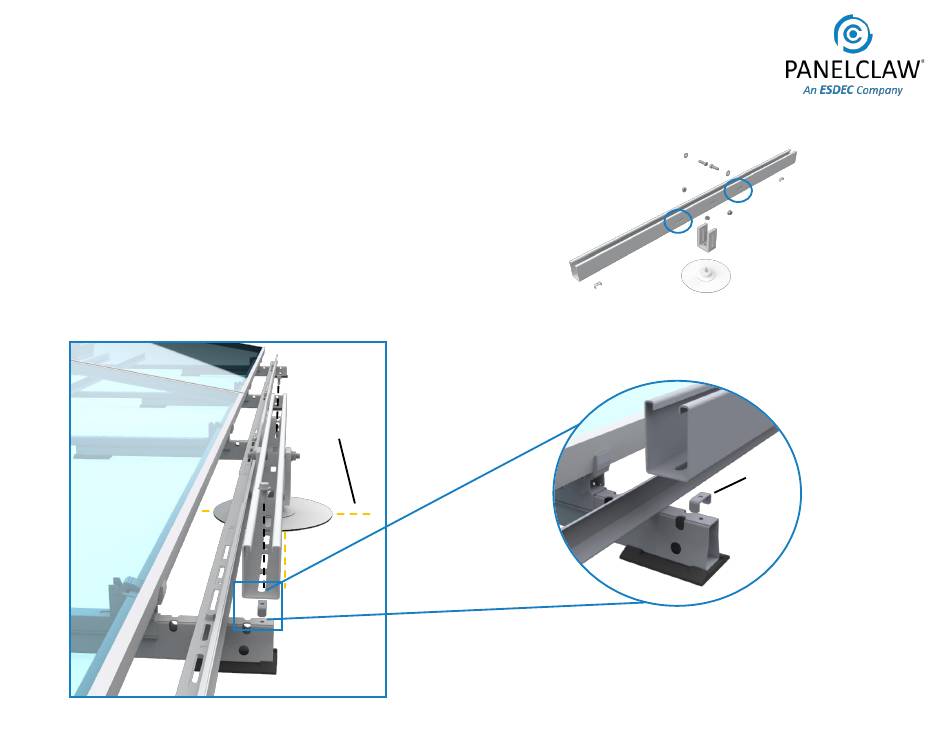 PANELCLAW®
An ESDEC Company