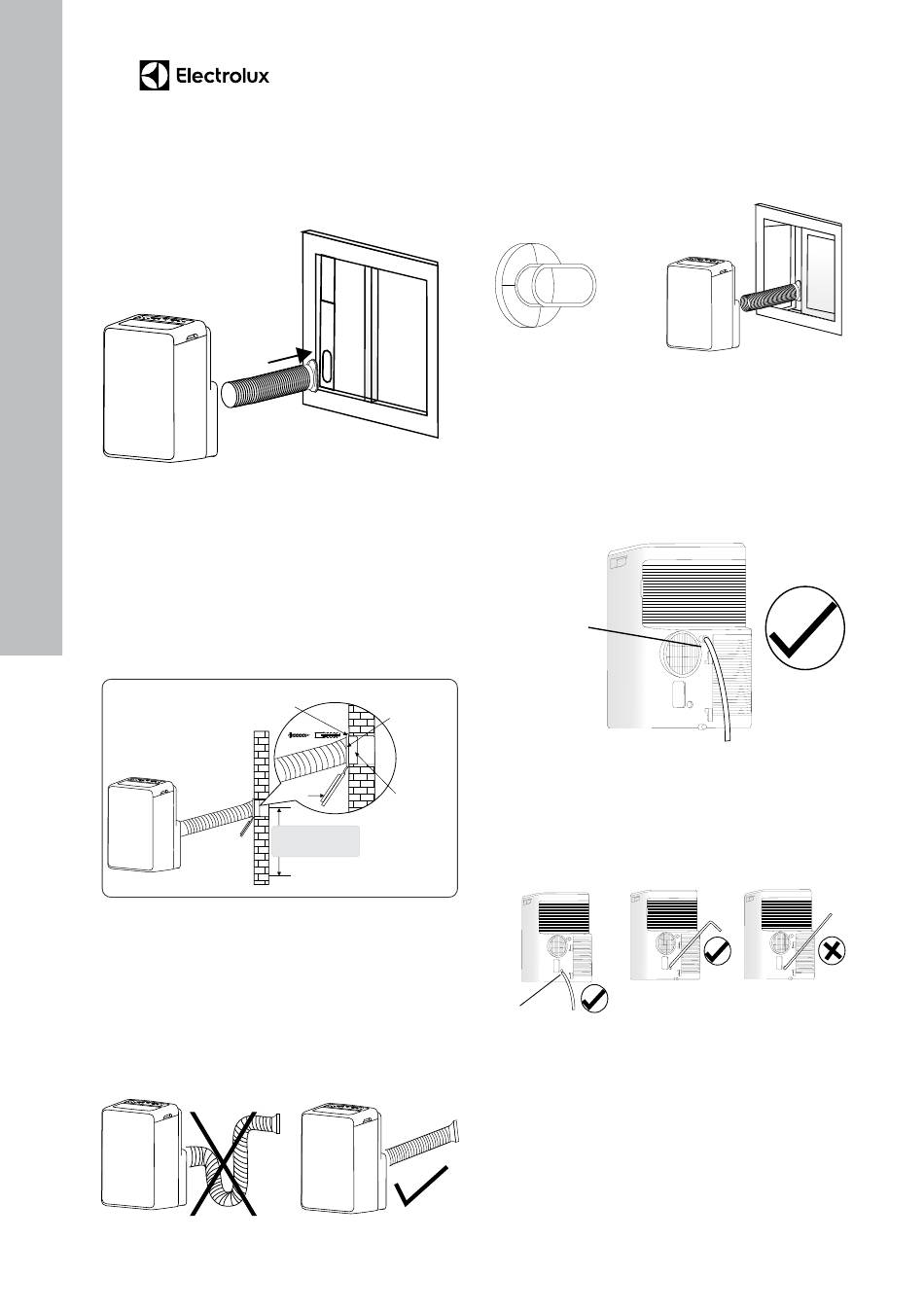 Electrolux