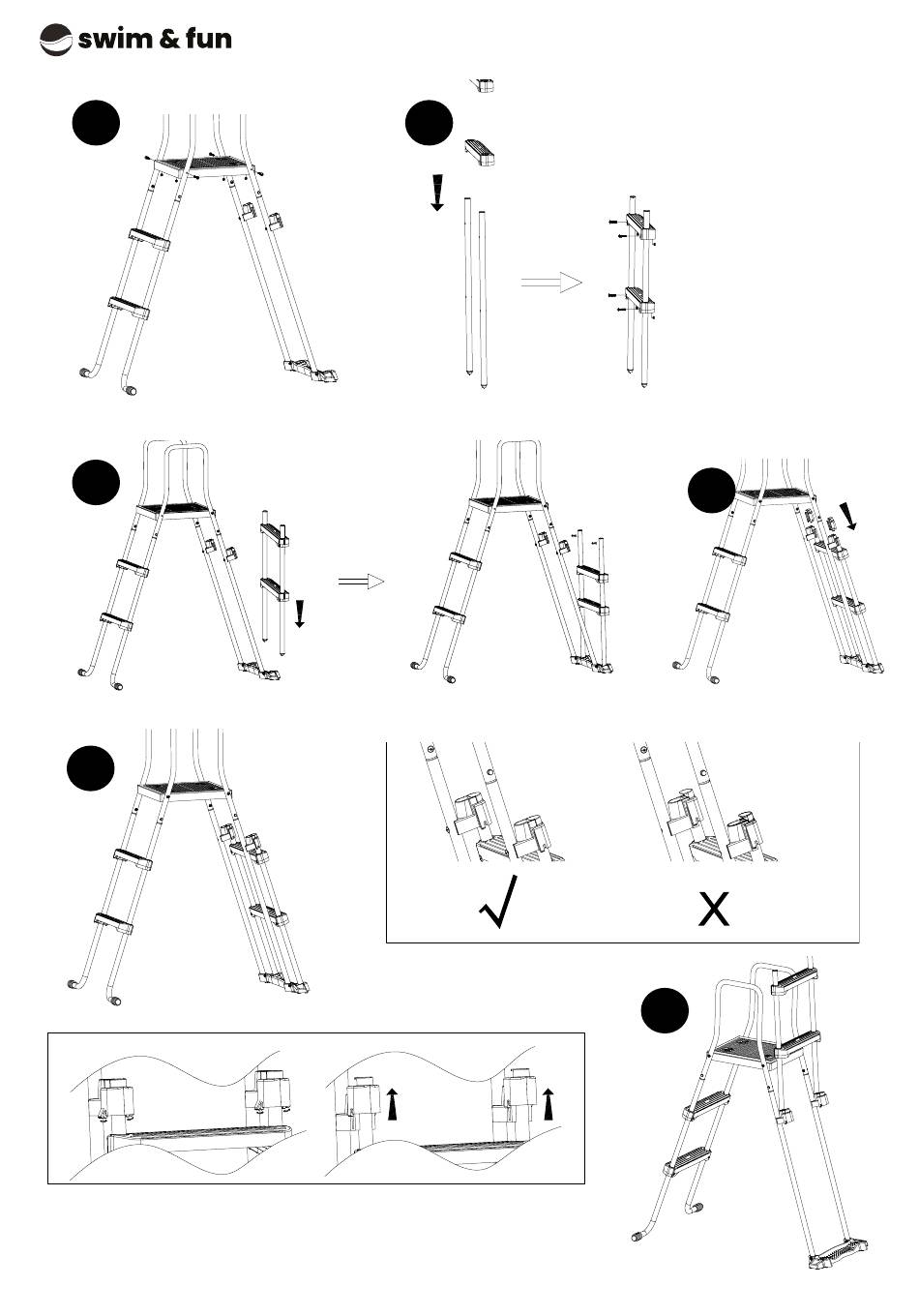 swim & fun

√

X