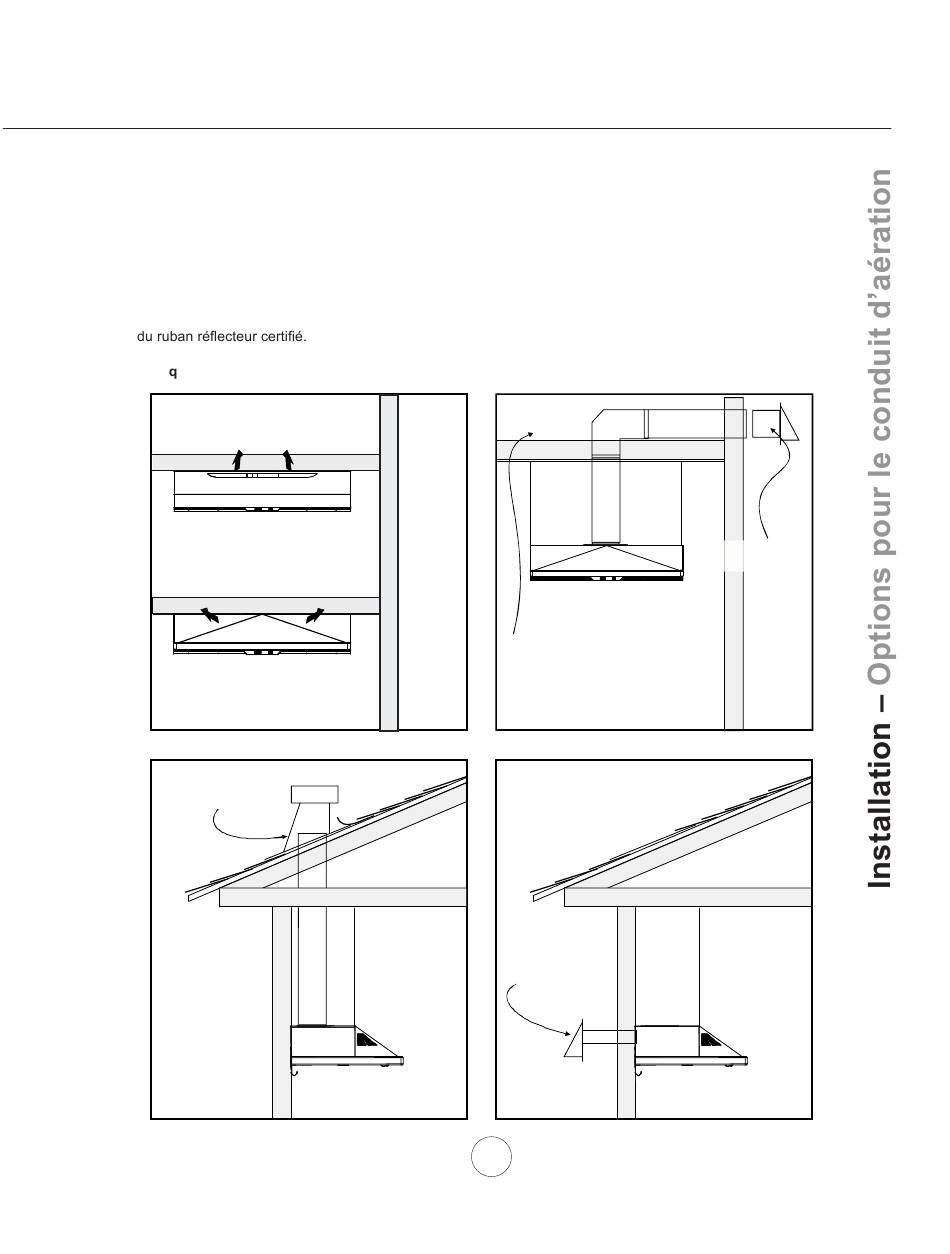 du ruban réflecteur certifié.

q

Installation – Options pour le conduit d'aération