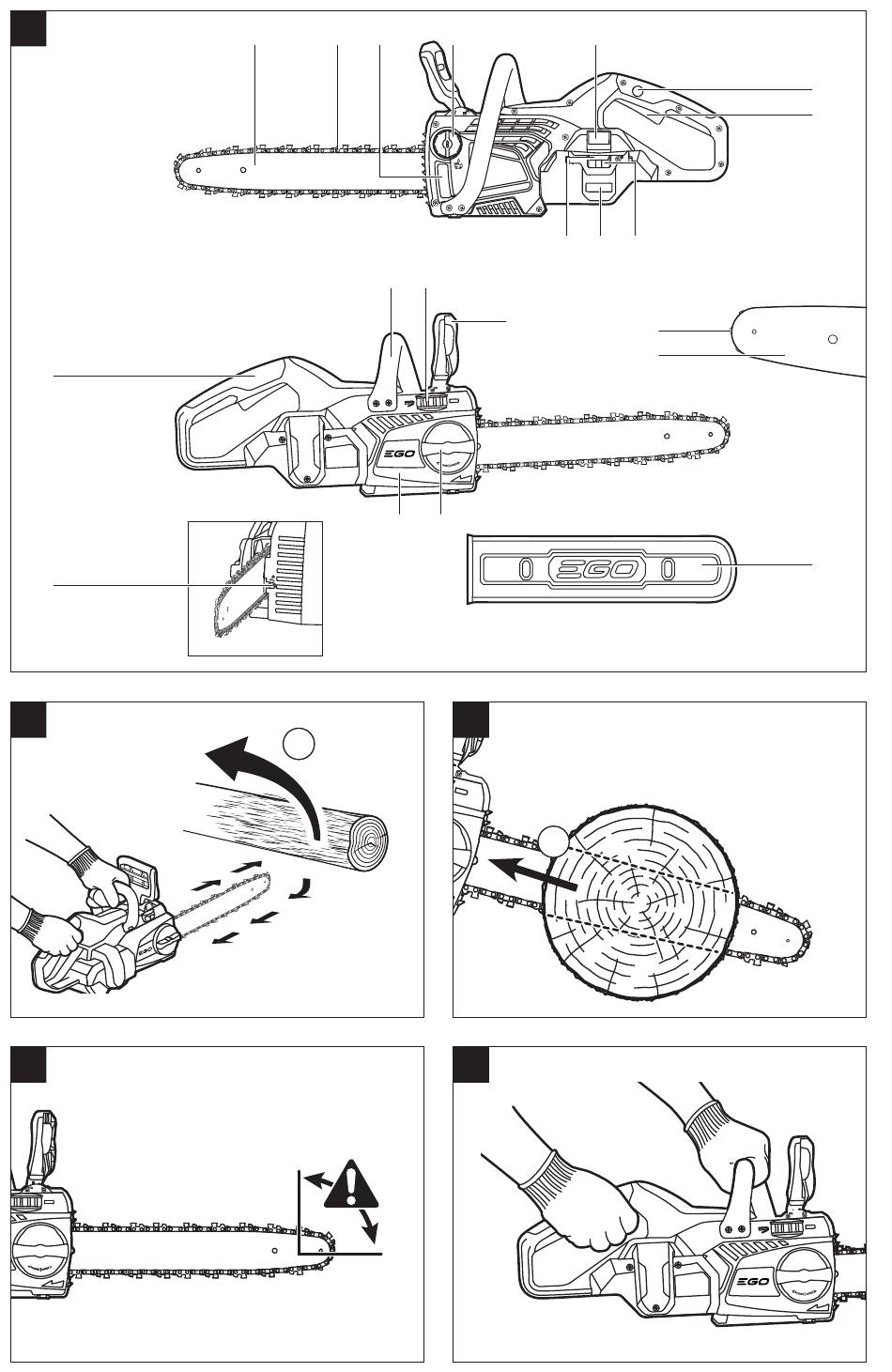 EGO

EGO

EGO

EGO