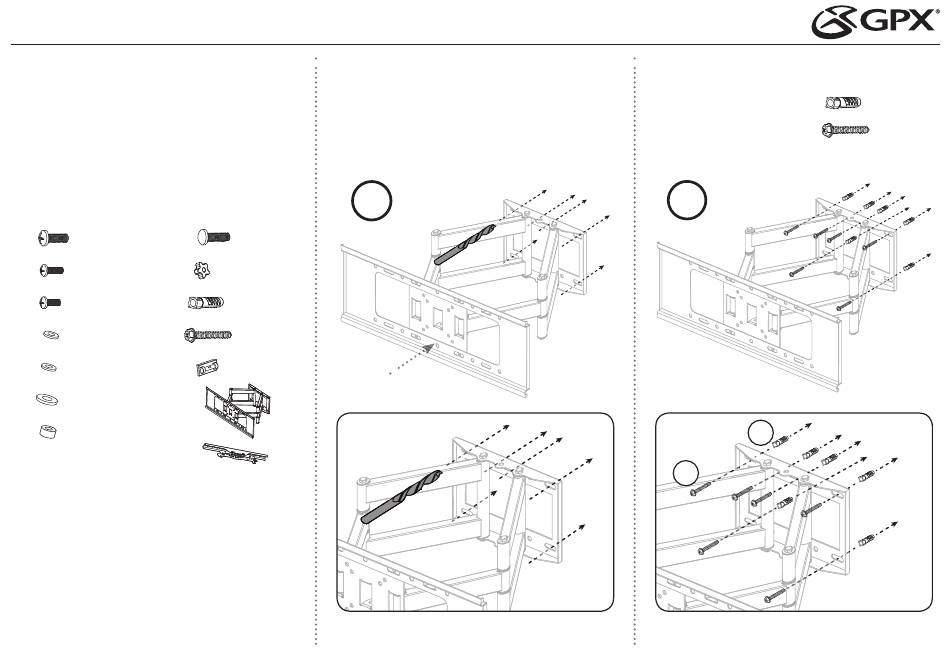 GPX®