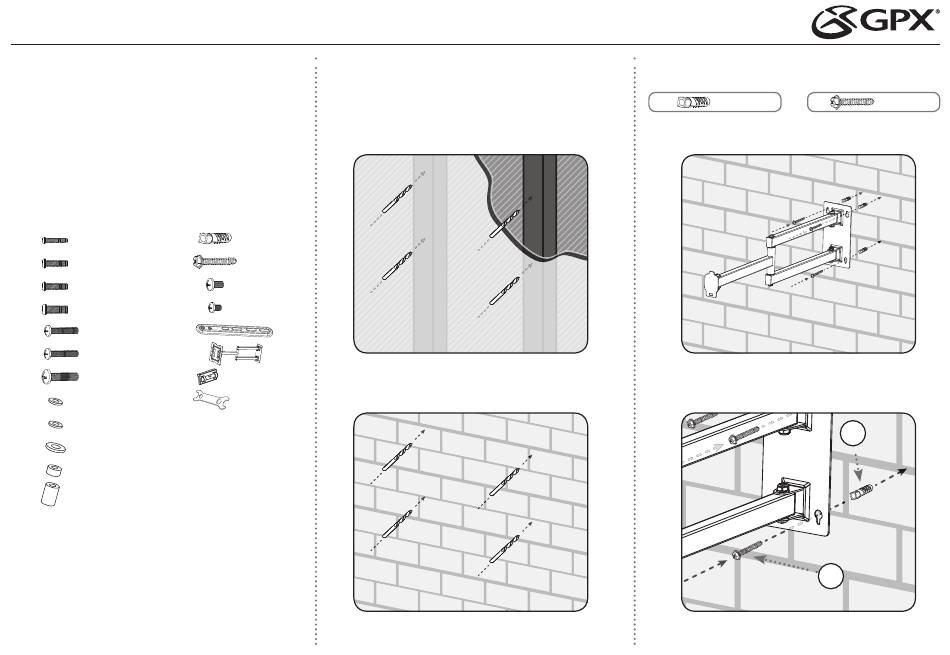 GPX®