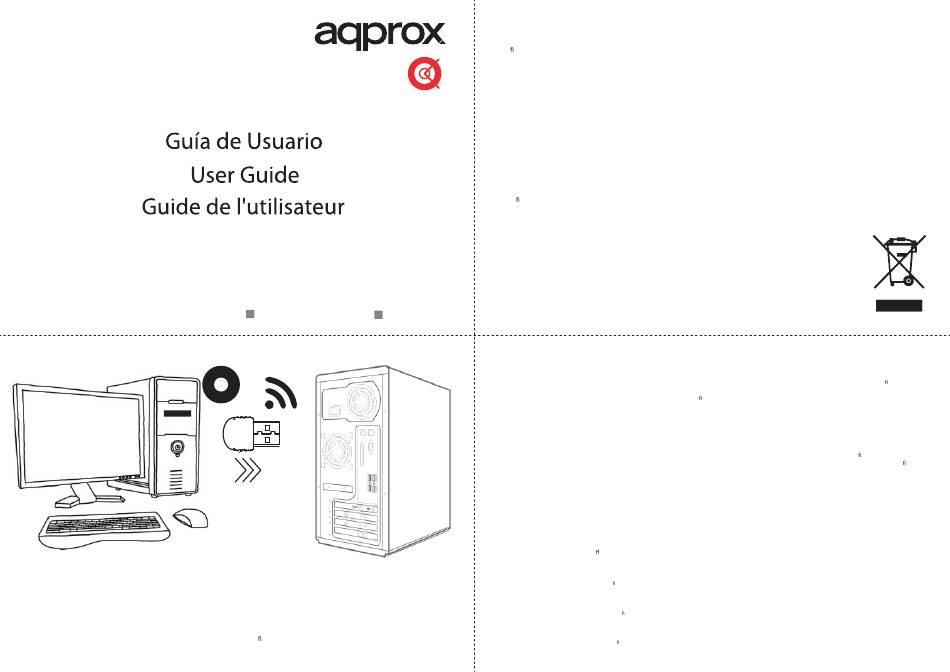 aqprox

Guía de Usuario
User Guide
Guide de l'utilisateur