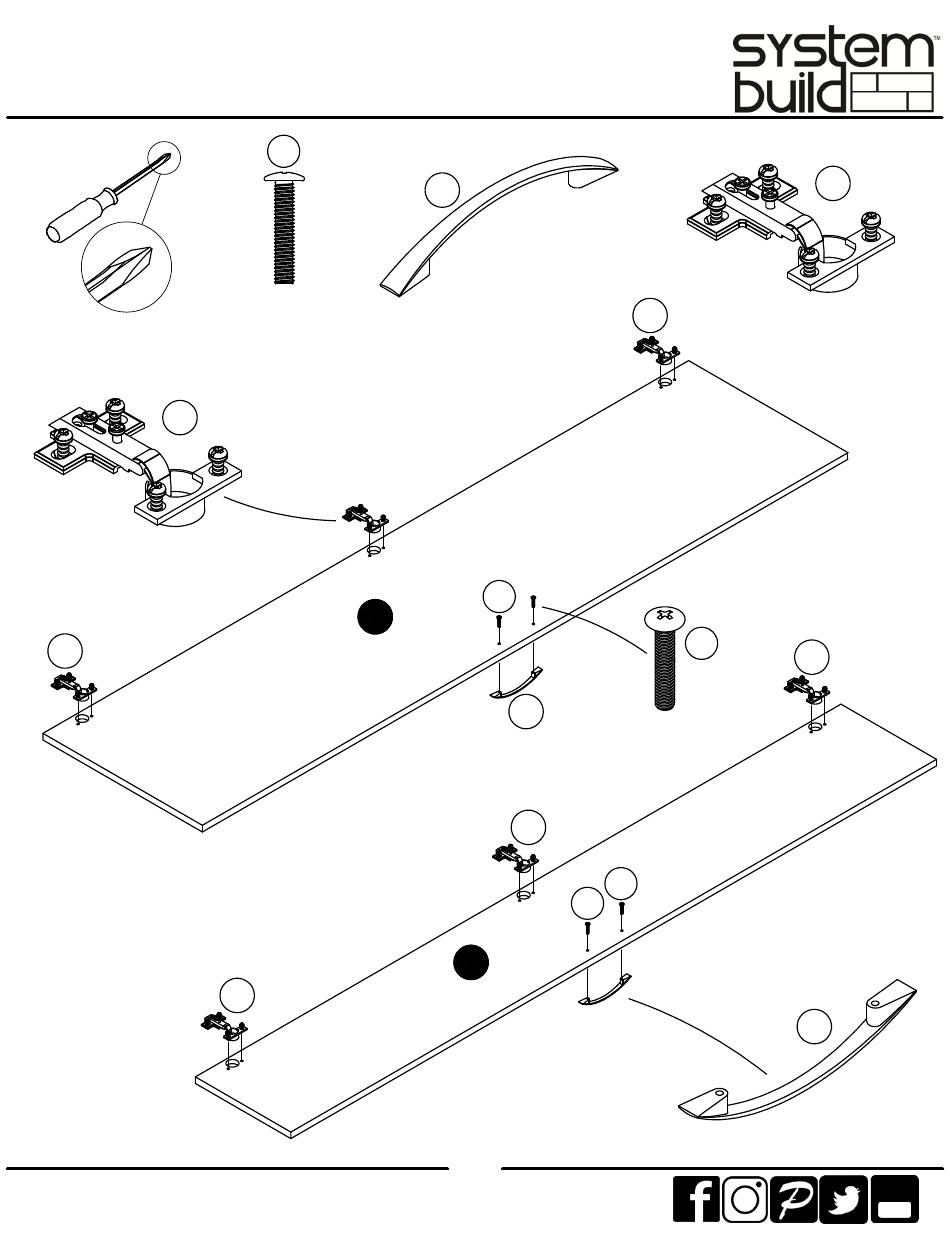 system build™