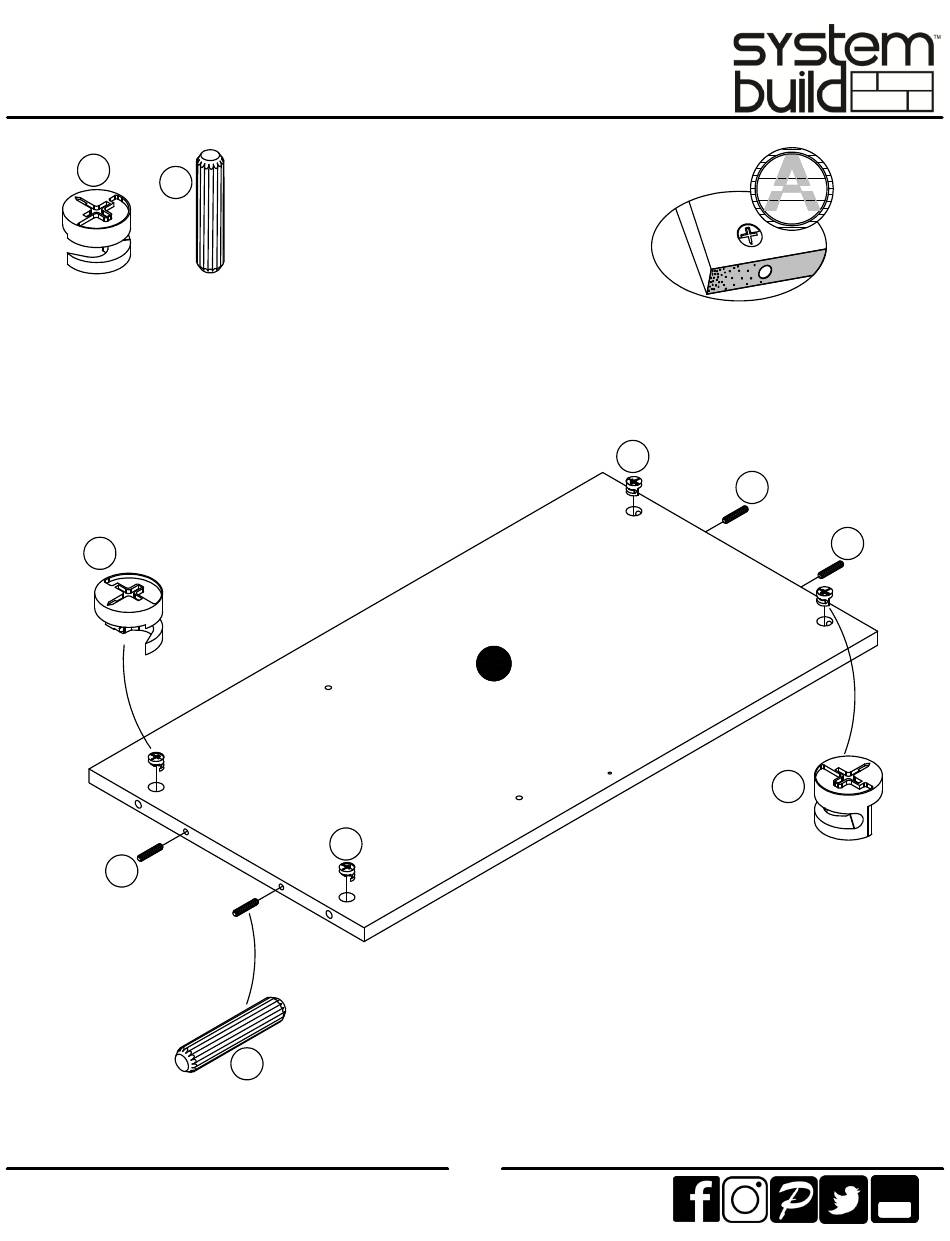 system build™

A