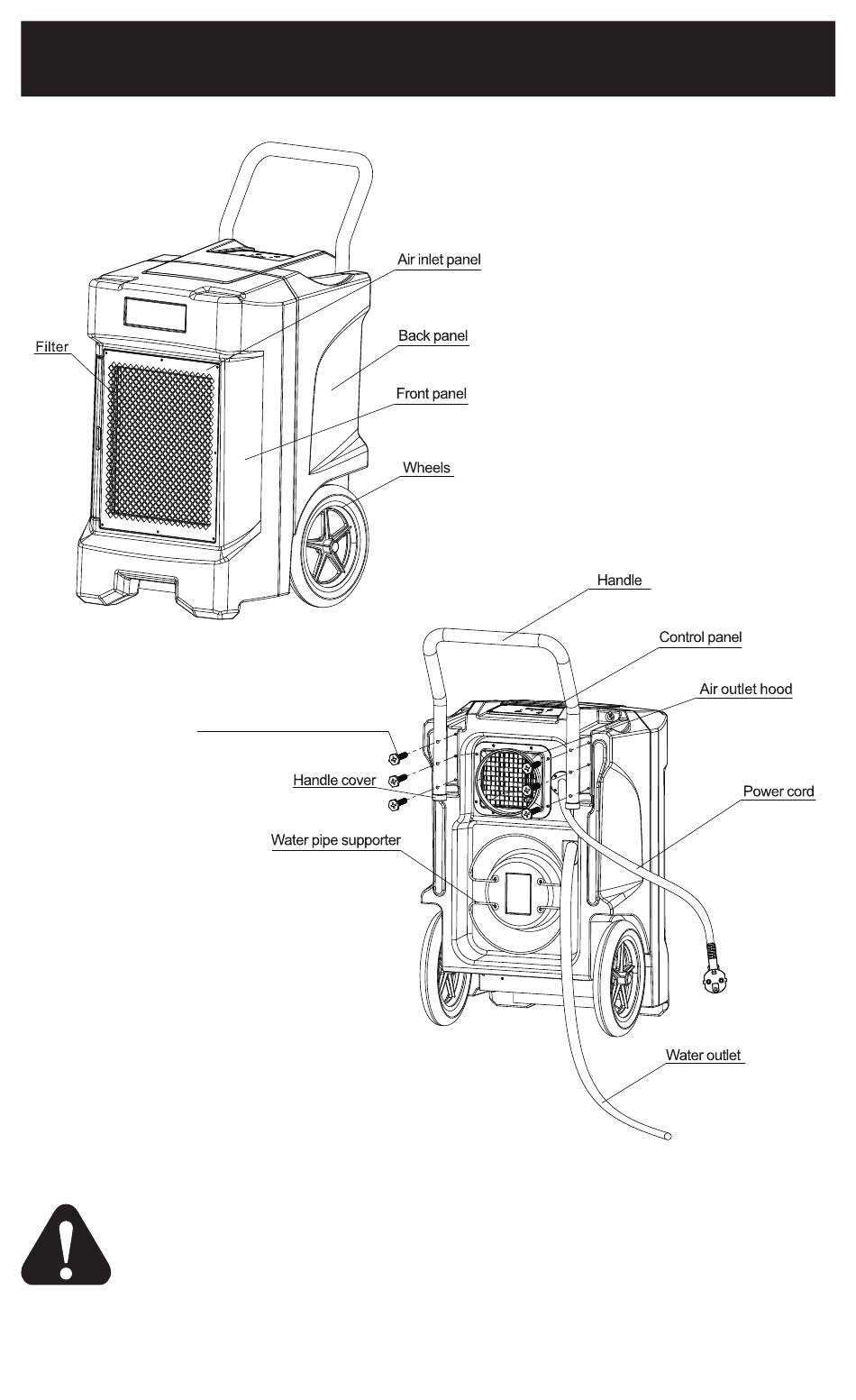 Air inlet panel
Filter
Back panel
Front panel
Wheels
Handle
Control panel
Air outlet hood
Handle cover
Power cord
Water pipe supporter
Water outlet