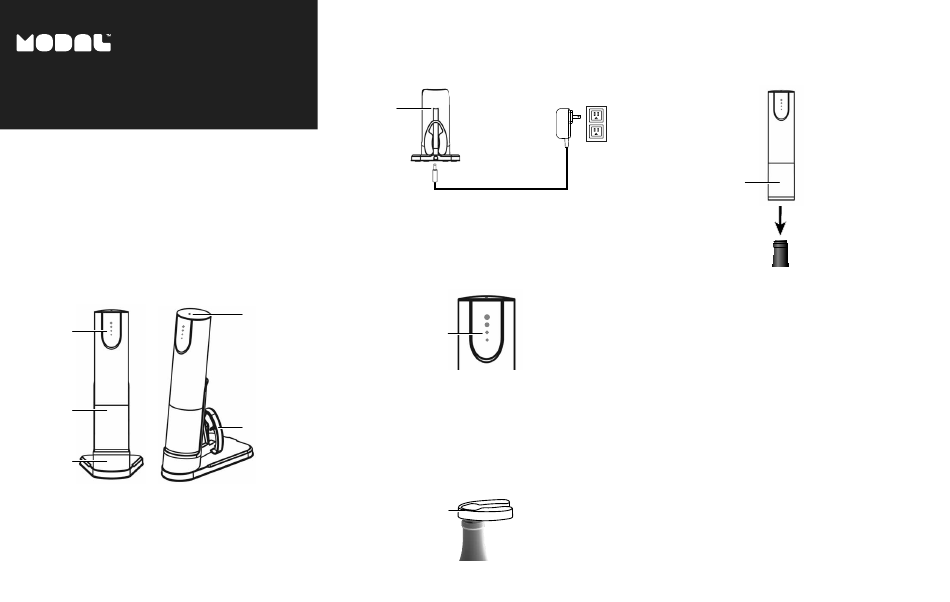 MODAL™