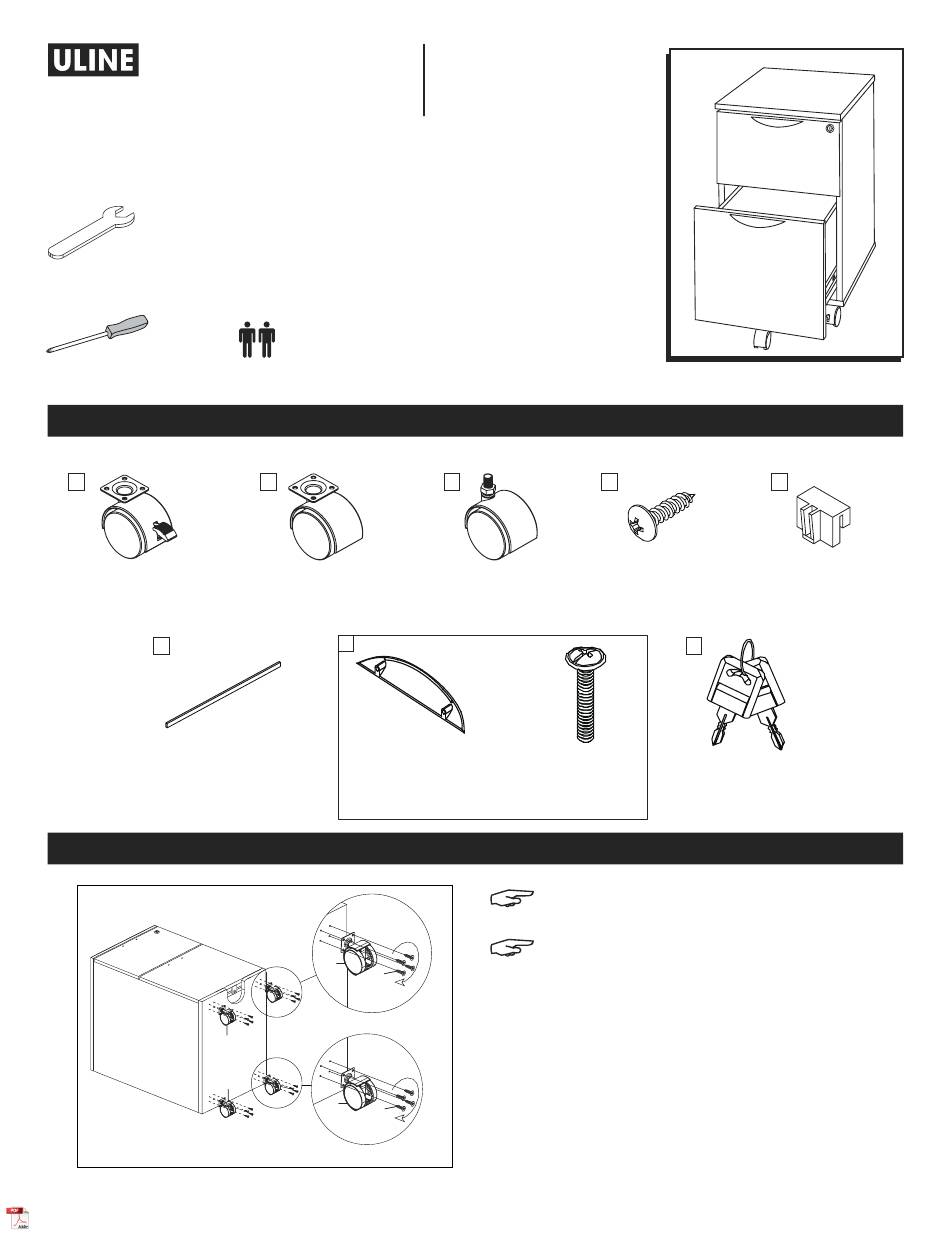 ULINE