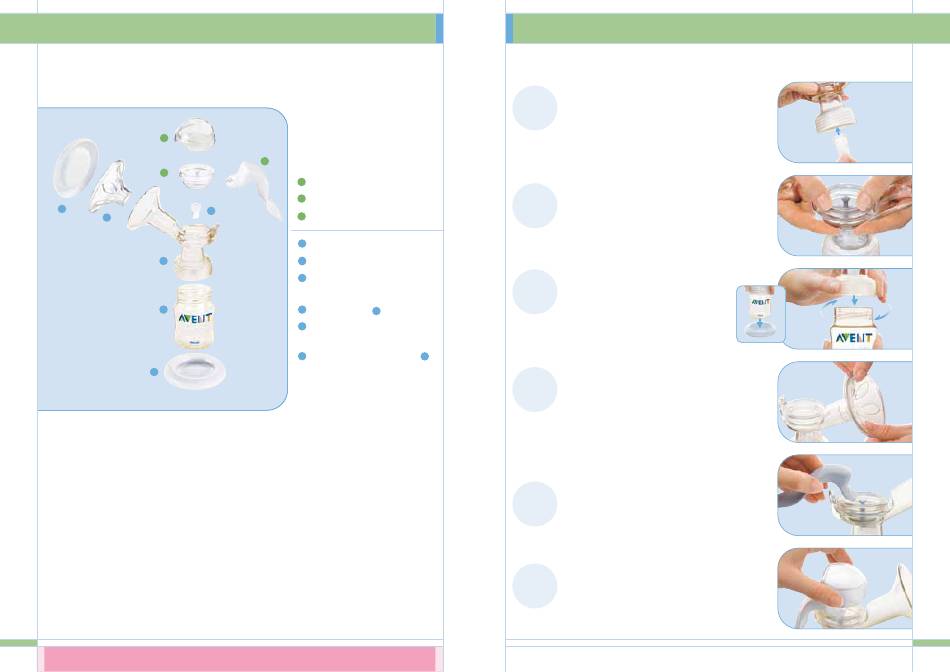 AVENT

AVENT

AVENT