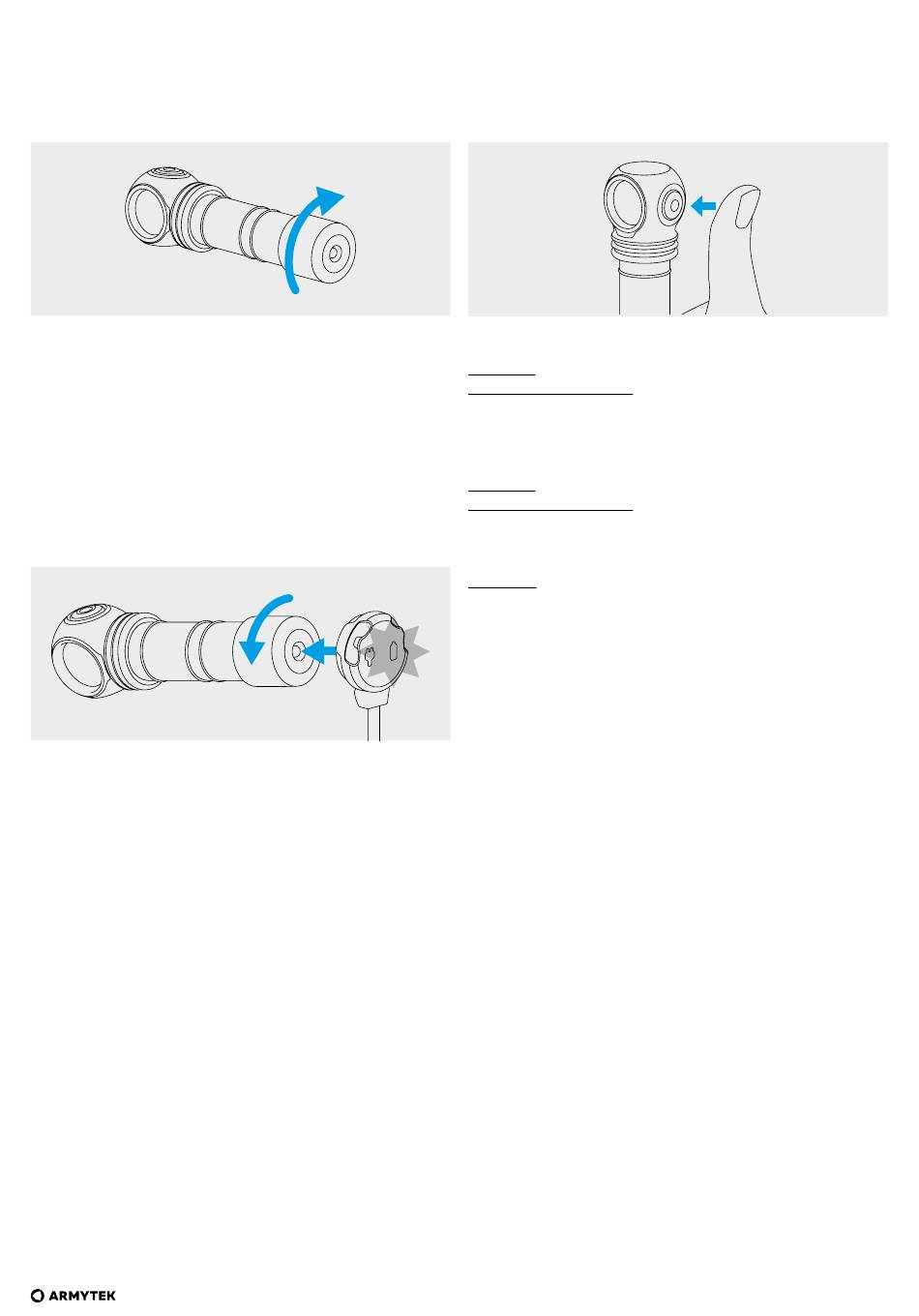 ARMYTEK