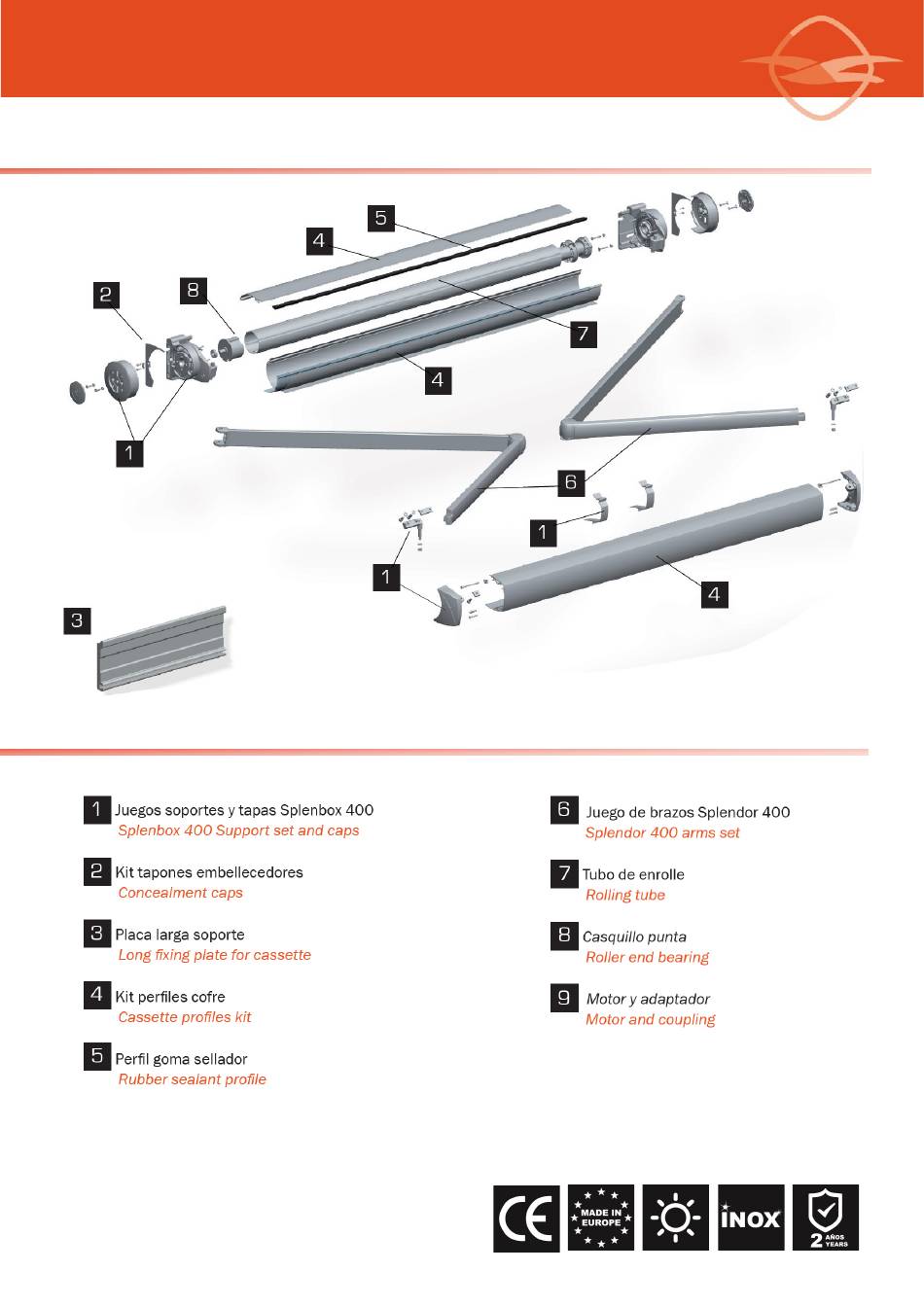 5
4
2
8
7
4
1
6
1
1
4
3

1 Juegos soportes y tapas Splenbox 400
Splenbox 400 Support set and caps

2 Kit tapones embellecedores
Concealment caps

3 Placa larga soporte
Long fixing plate for cassette

4 Kit perfiles cofre
Cassette profiles kit

5 Perfil goma sellador
Rubber sealant profile

6 Juego de brazos Splendor 400
Splendor 400 arms set

7 Tubo de enrolle
Rolling tube

8 Casquillo punta
Roller end bearing

9 Motor y adaptador
Motor and coupling

CE
MADE IN EUROPE
INOX
2 AÑOS YEARS