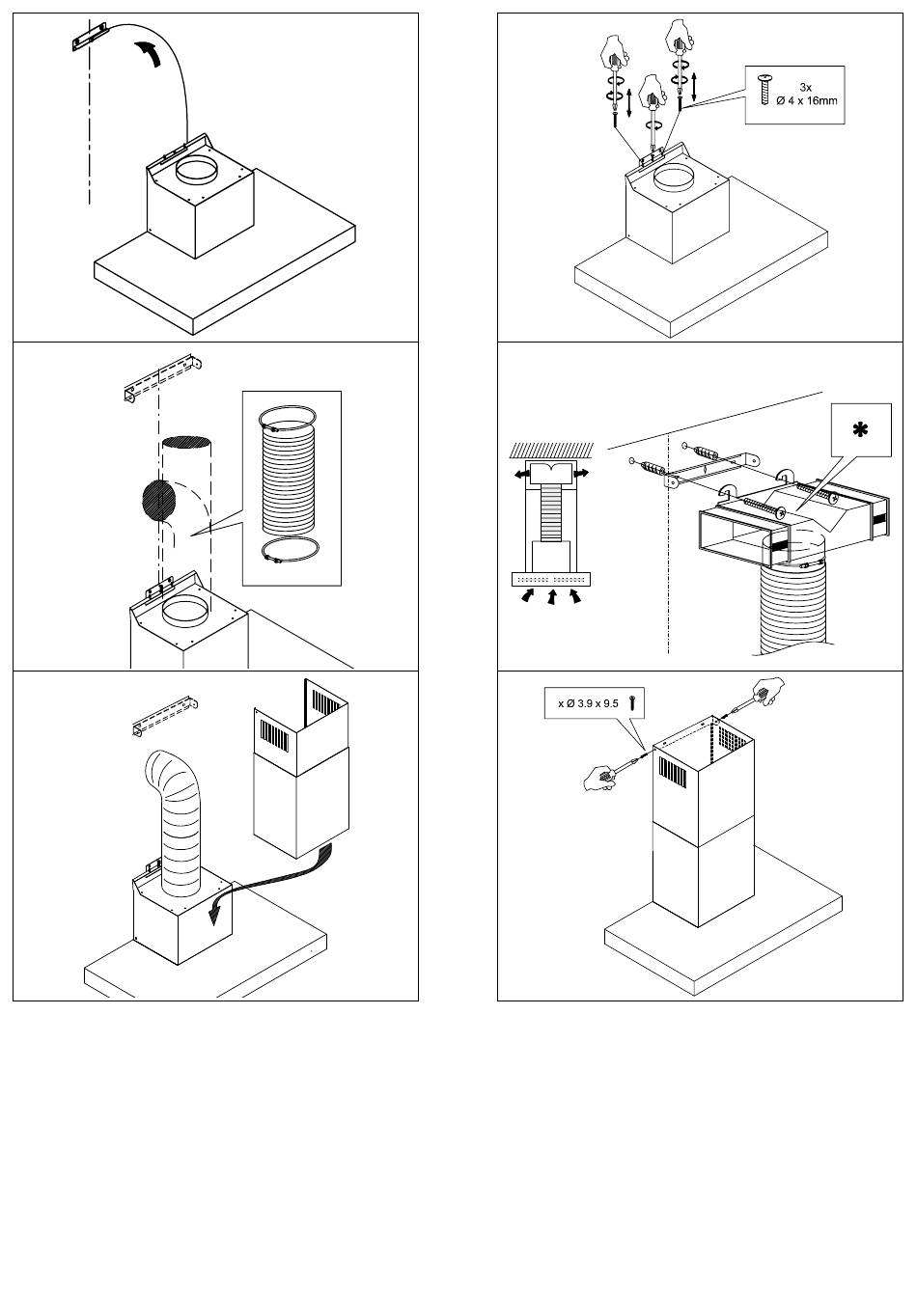 3x
Ø 4 x 16mm

*

x Ø 3.9 x 9.5