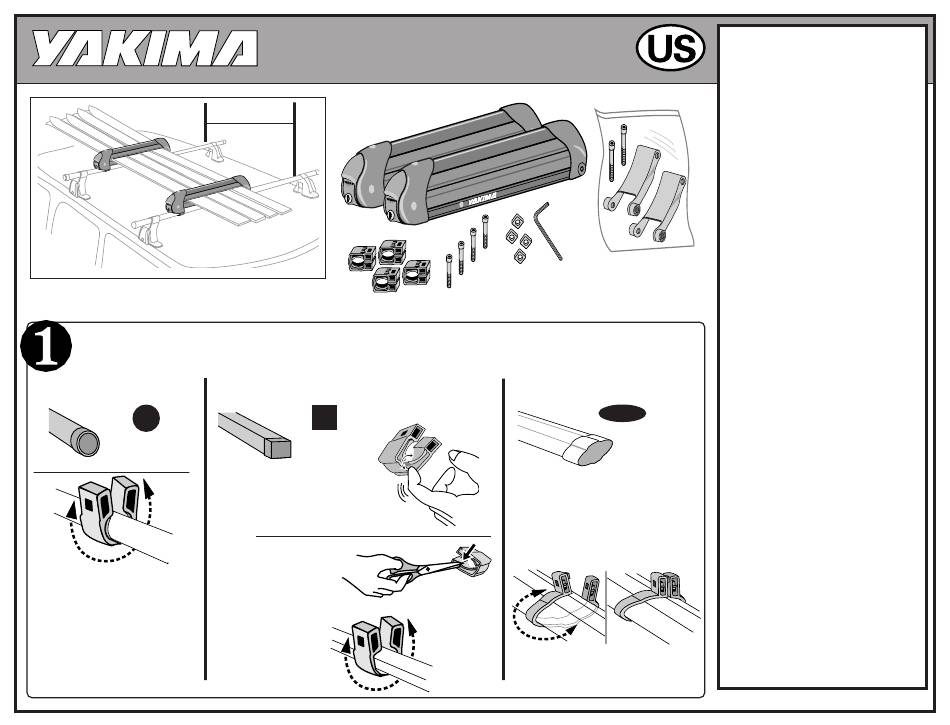 YAKIMA

US

YAKIMA

1