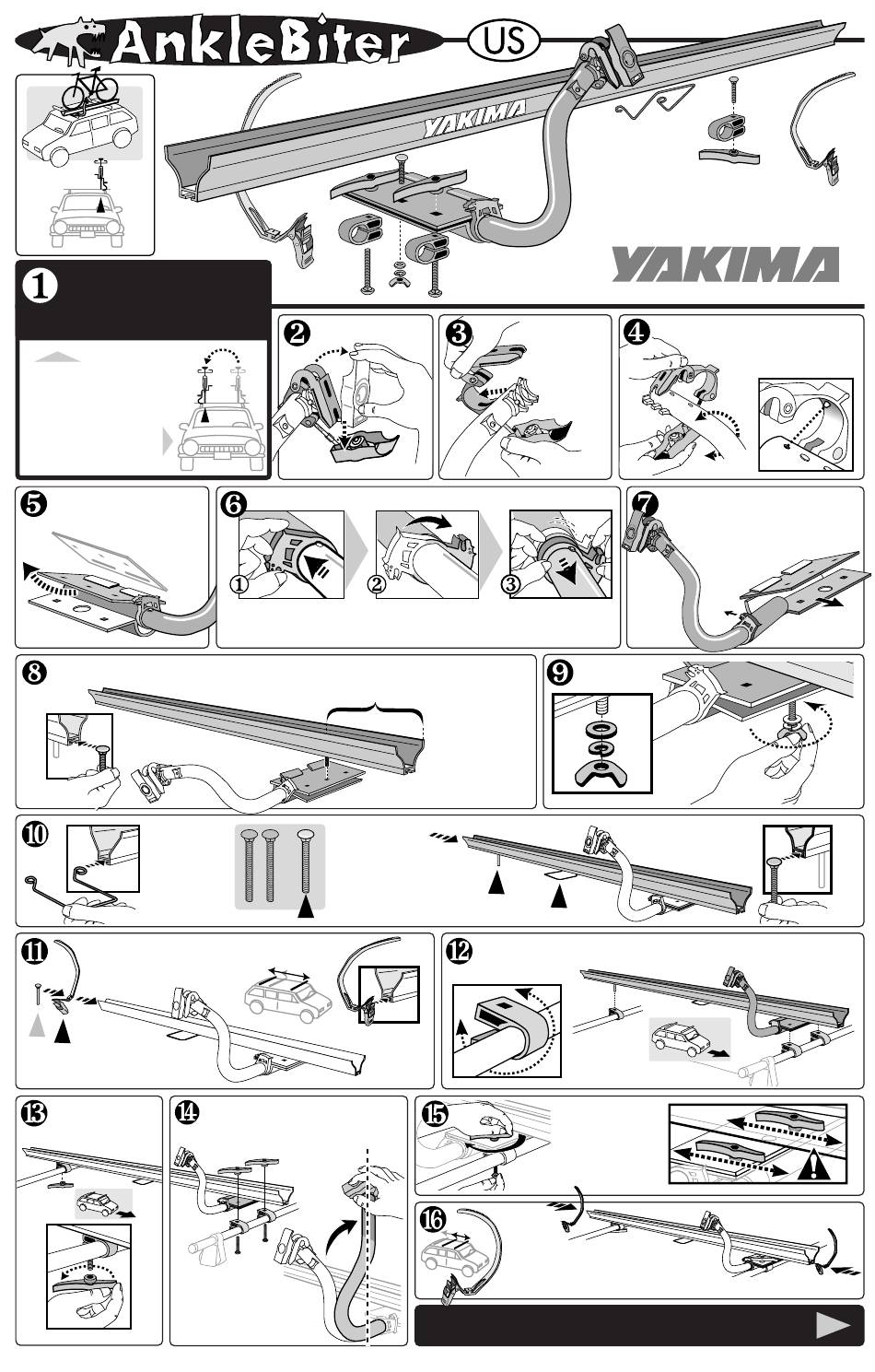 AnkleBiter
US
YAKIMA
YAKIMA
1
2
3
4
5
6
①
②
③
7
8
9
10
11
12
13
14
15
16