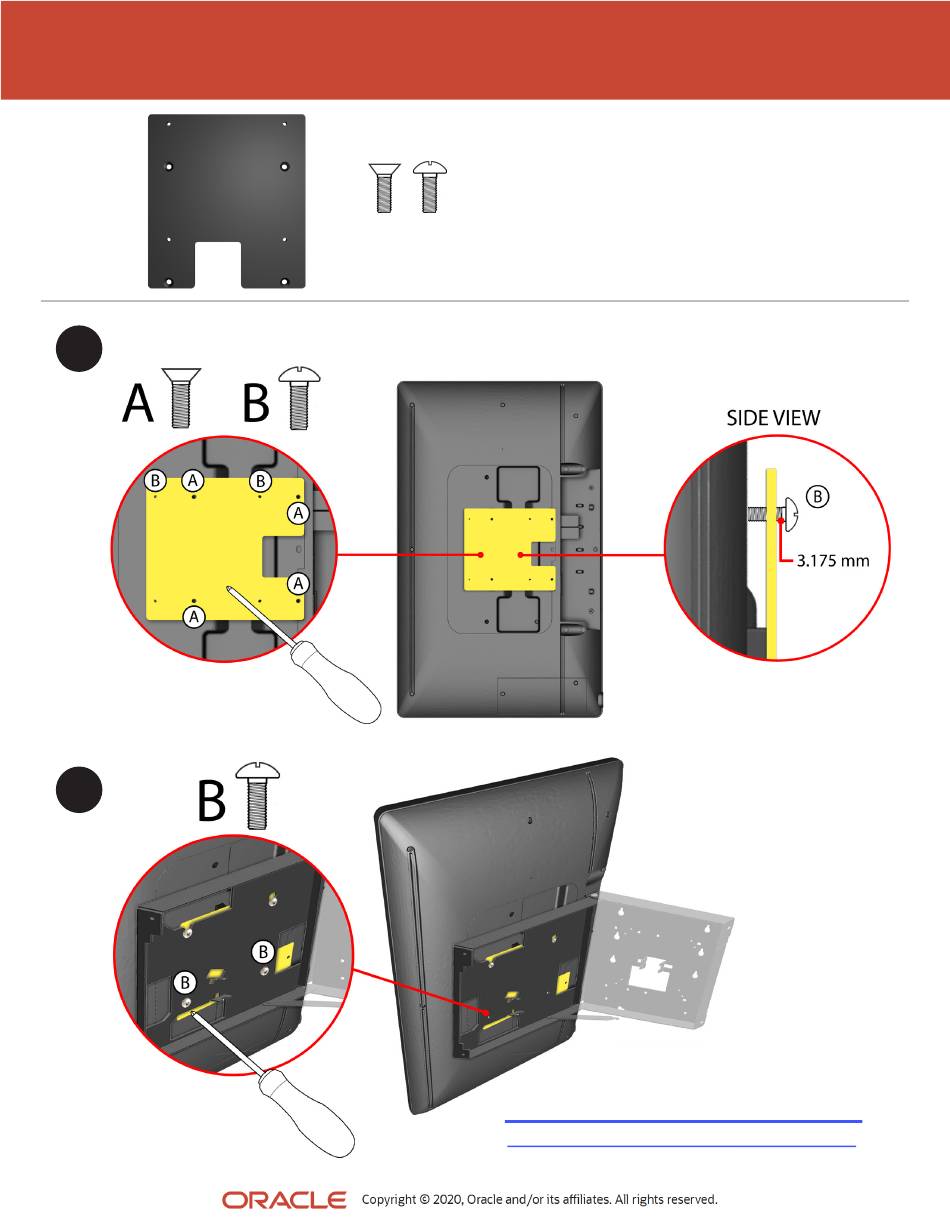 A B

SIDE VIEW

B A B
A
A
A

B

3.175 mm

B

B
B

ORACLE Copyright © 2020, Oracle and/or its affiliates. All rights reserved.