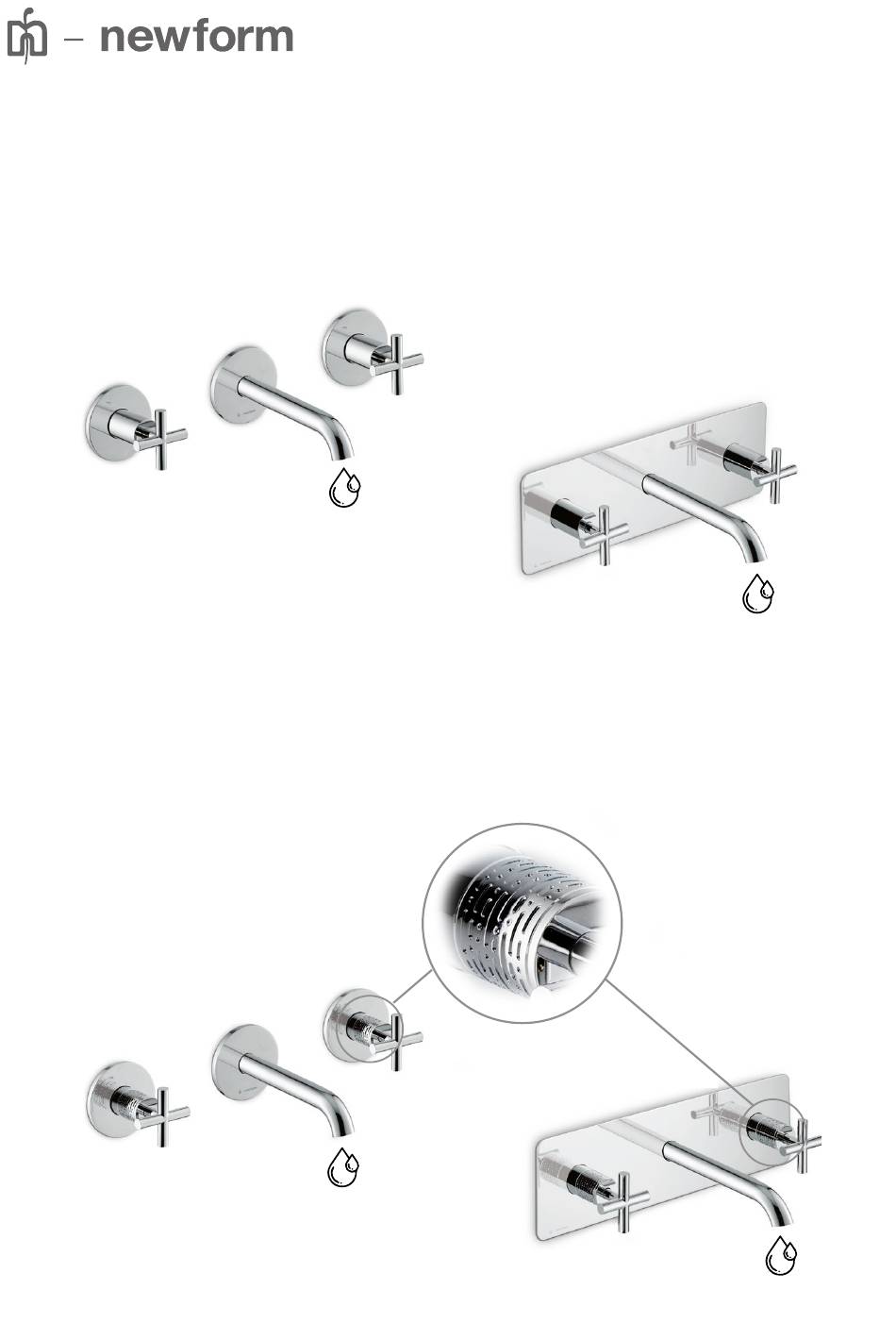 – newform