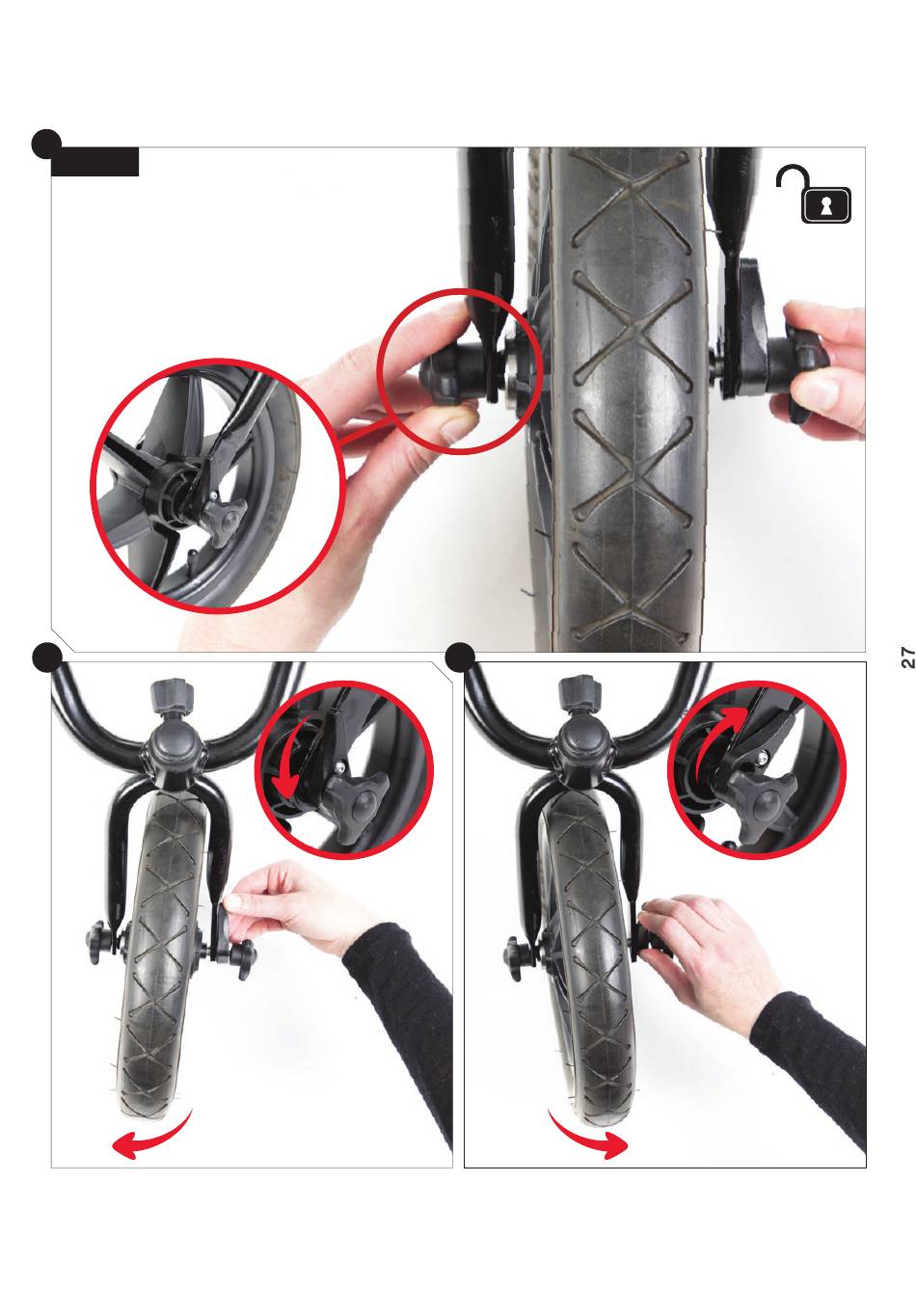 27