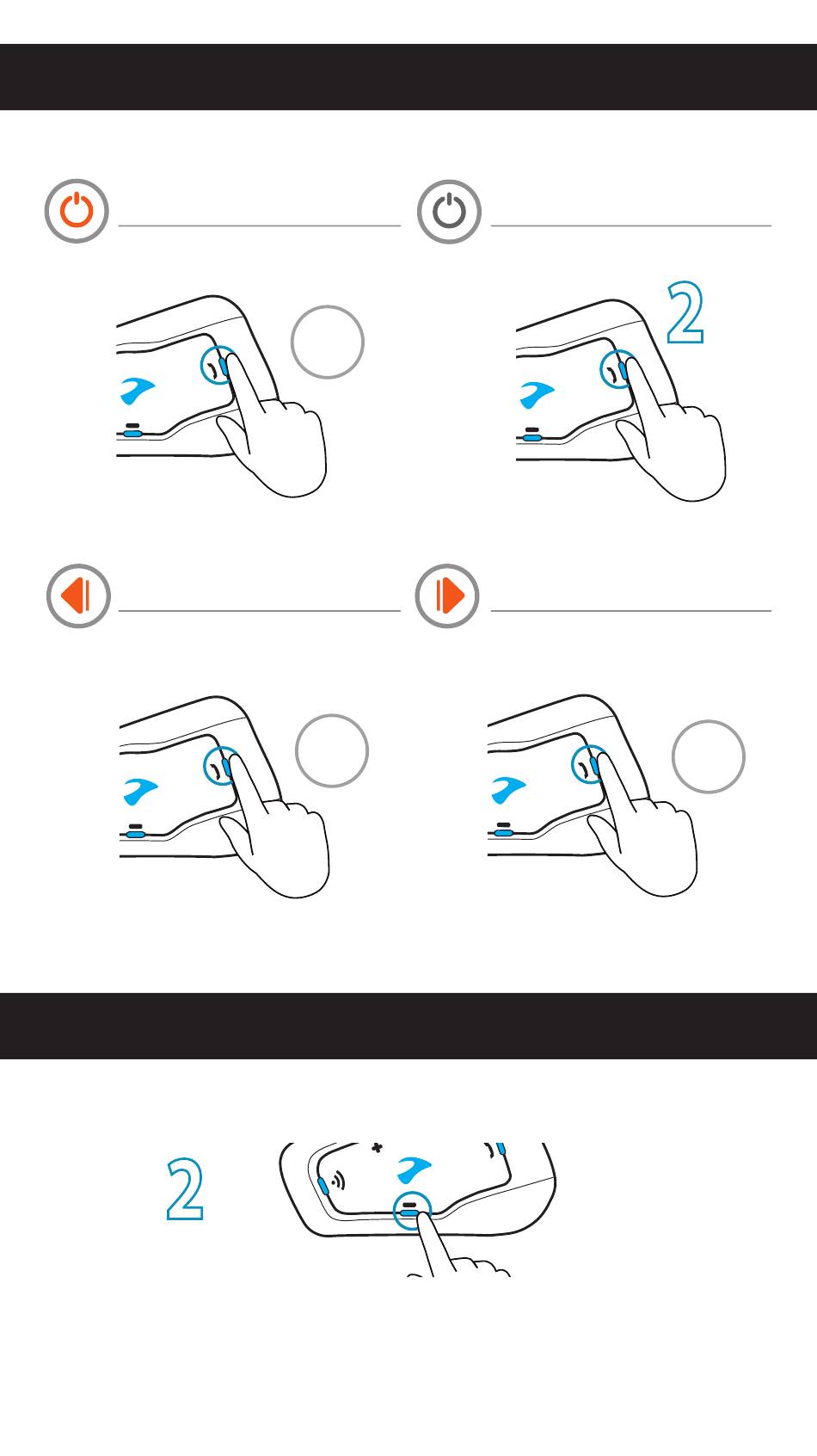 2

2