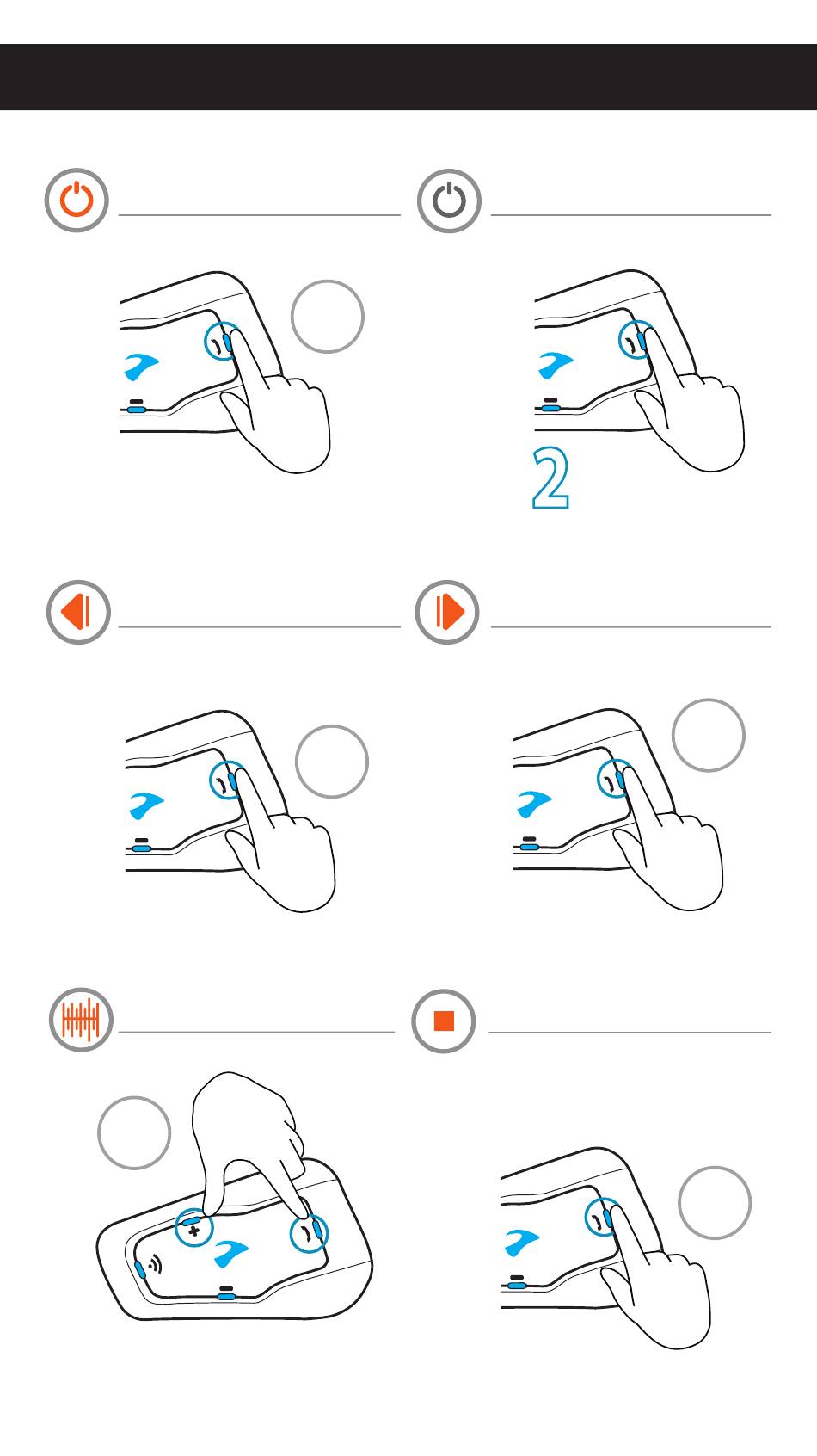 2