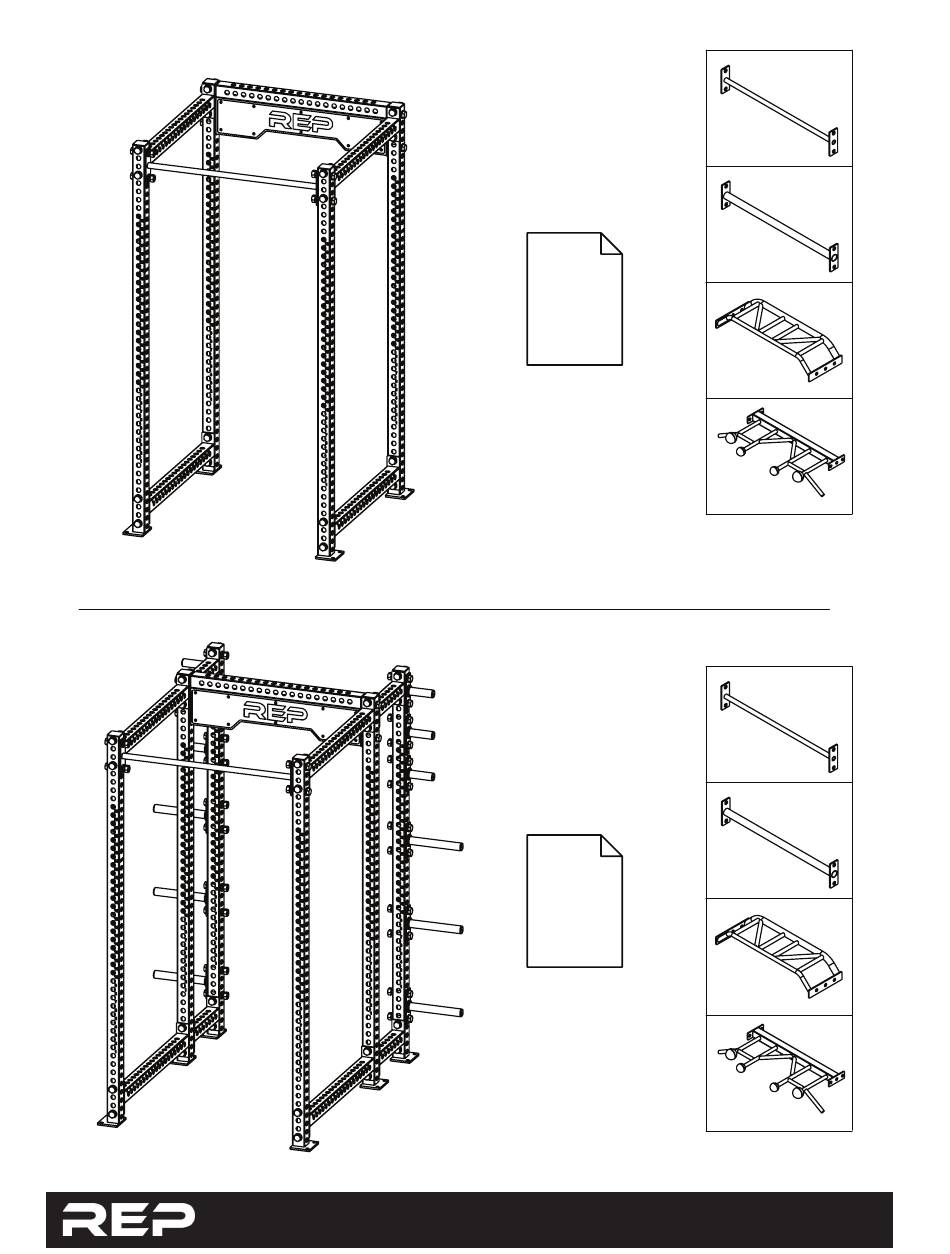 REP

REP

REP