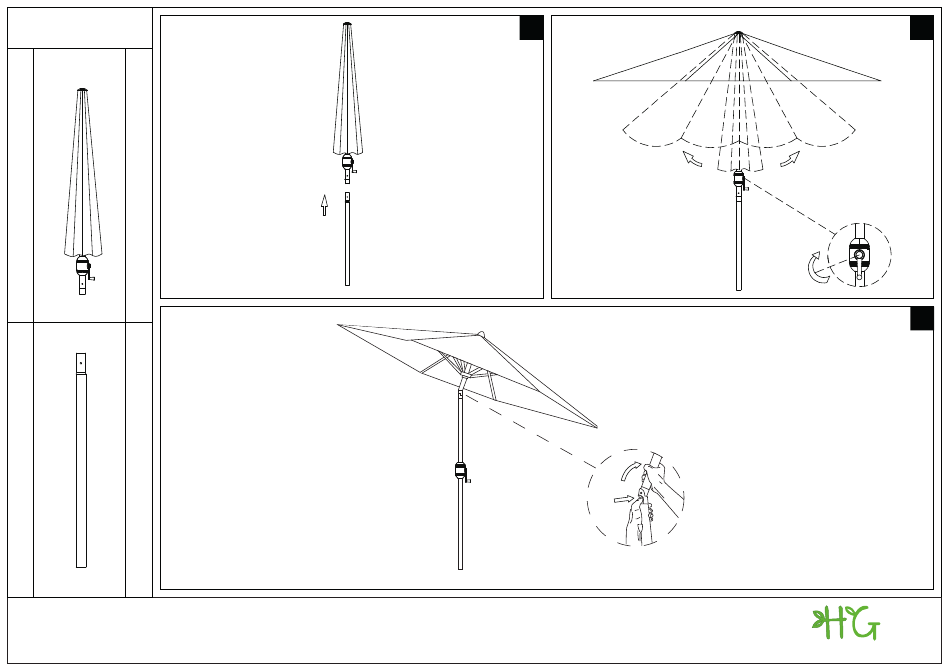 HG