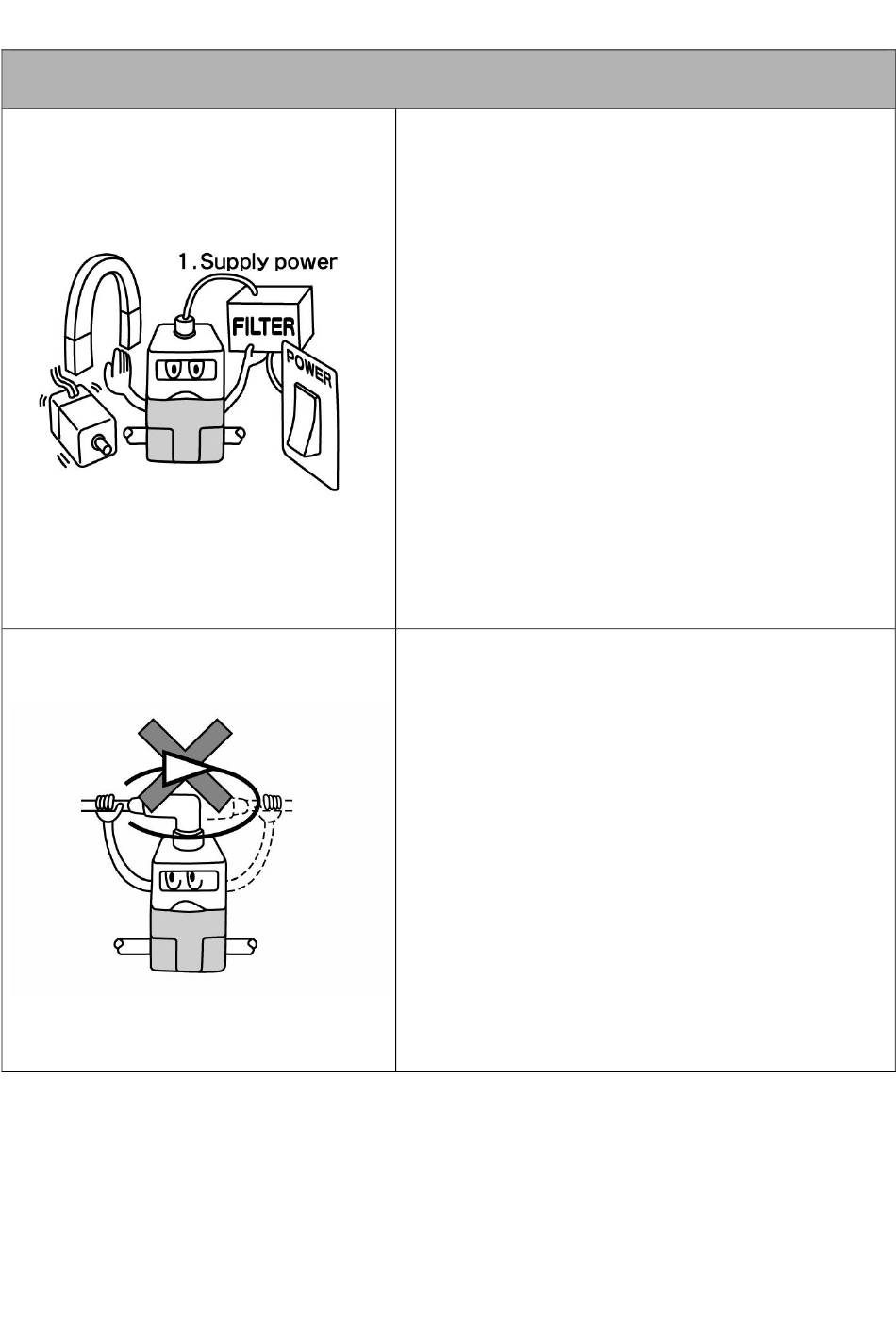 1. Supply power

FILTER

POWER