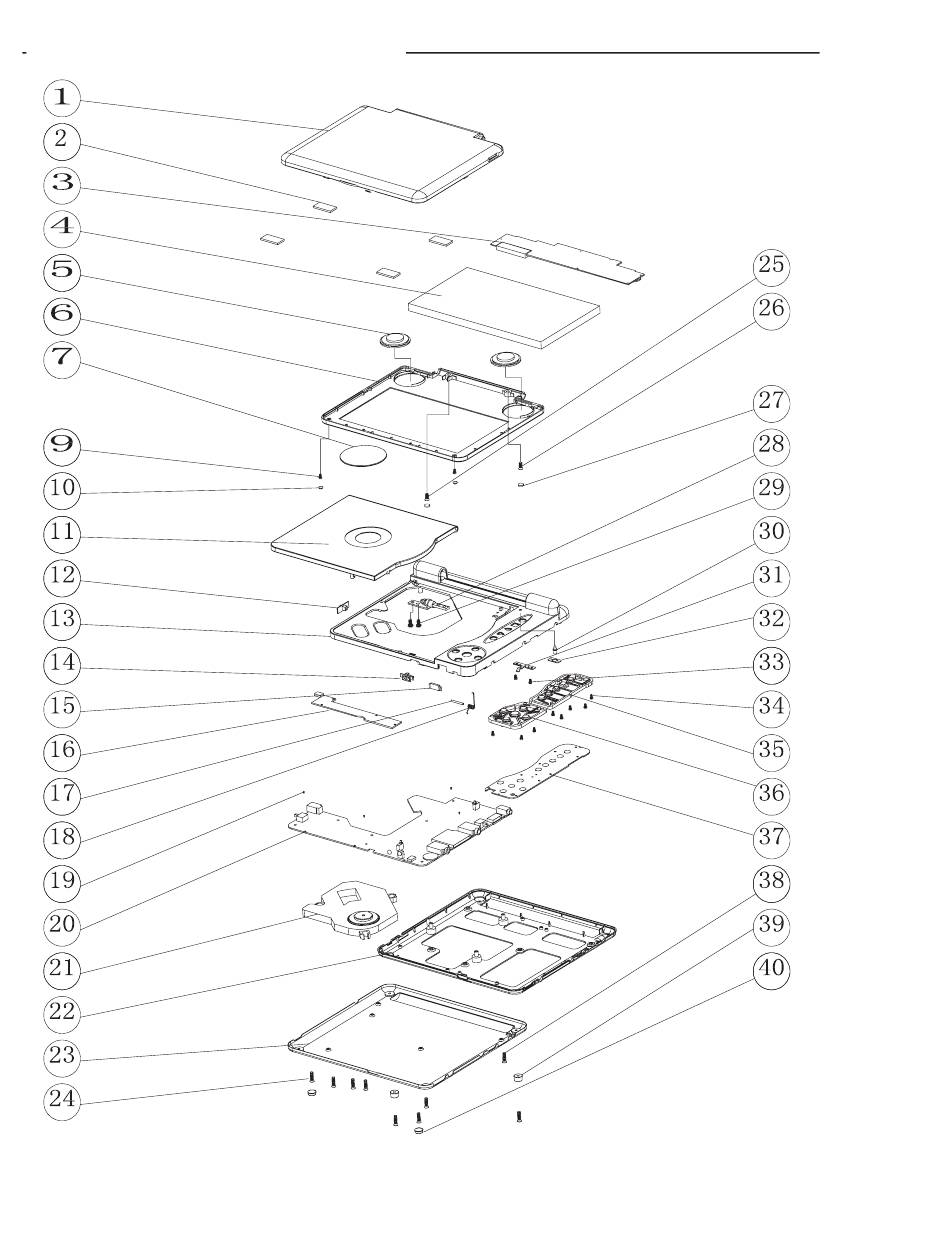 -

1
2
3
4
5
6
7
9
10
11
12
13
14
15
16
17
18
19
20
21
22
23
24
25
26
27
28
29
30
31
32
33
34
35
36
37
38
39
40