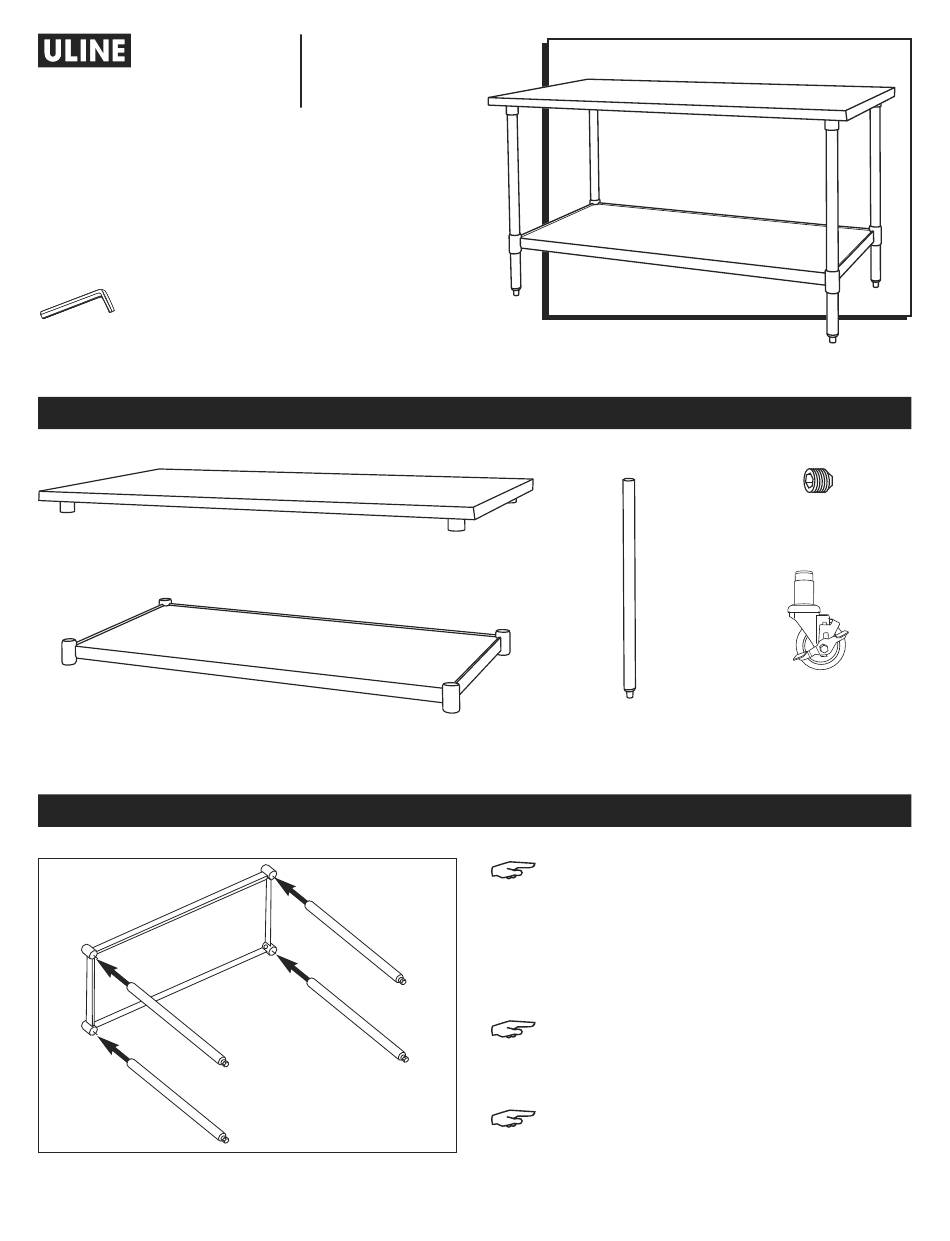 ULINE