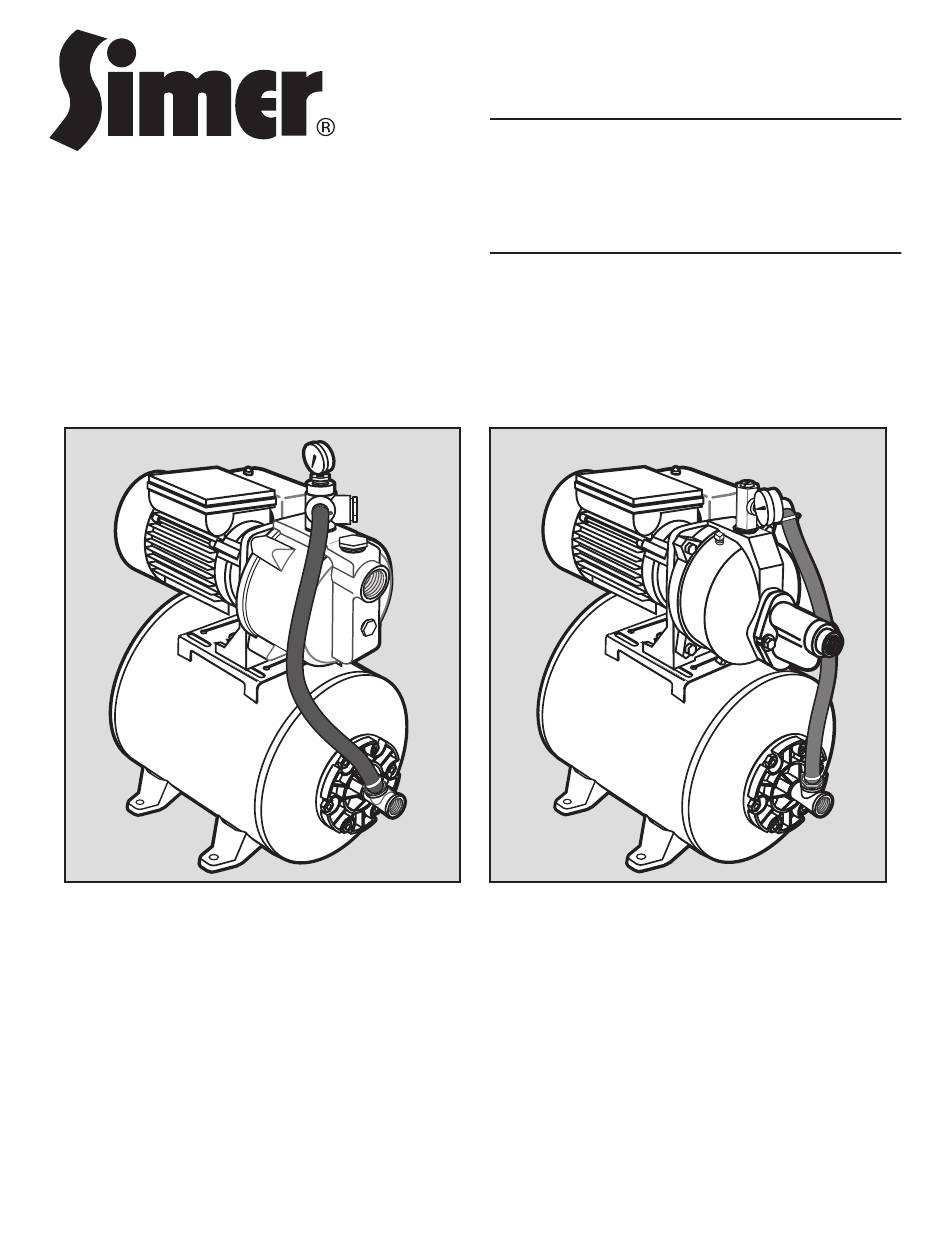 Simer®