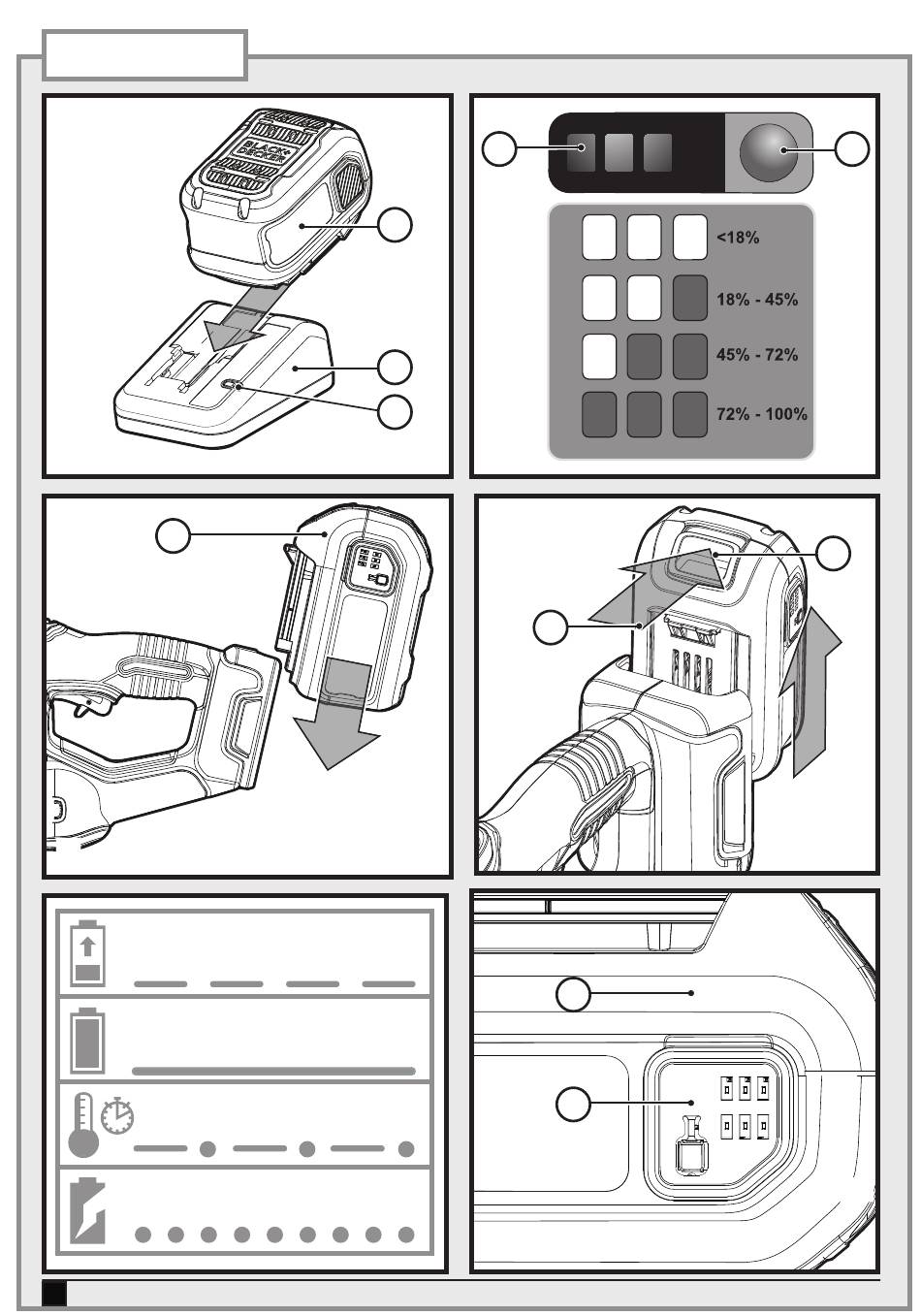 BLACK+DECKER

<18%

18% - 45%

45% - 72%

72% - 100%