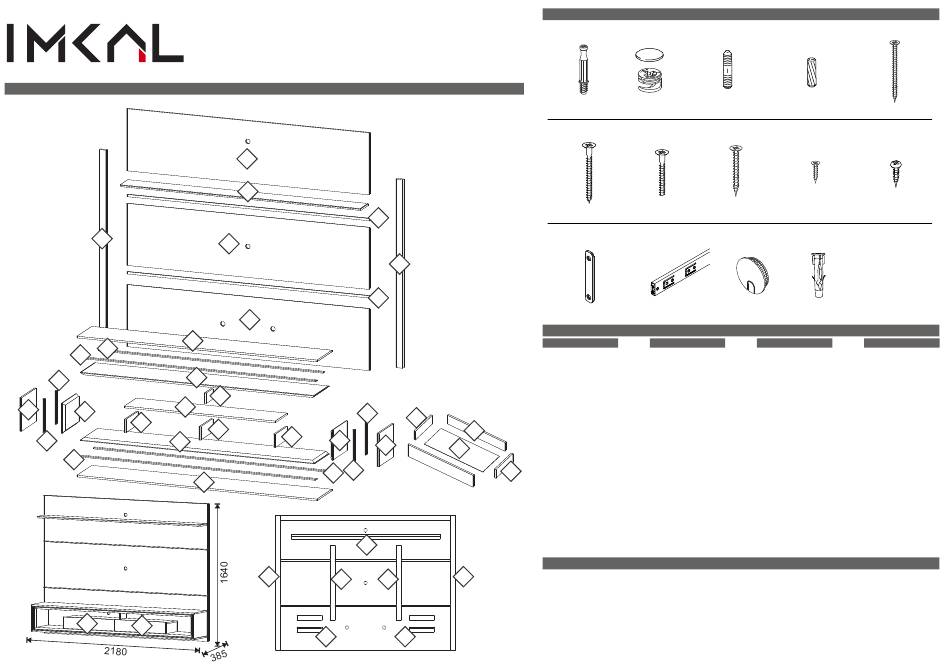 IMCAL

1640
2180
385