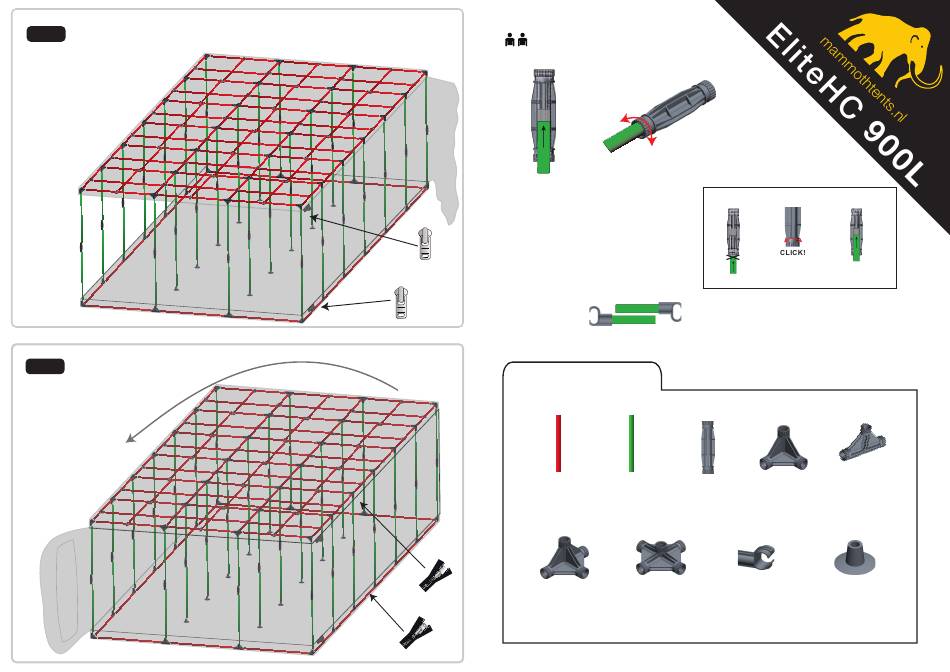 mammothtents.nl
EliteHC 900L

CLICK!