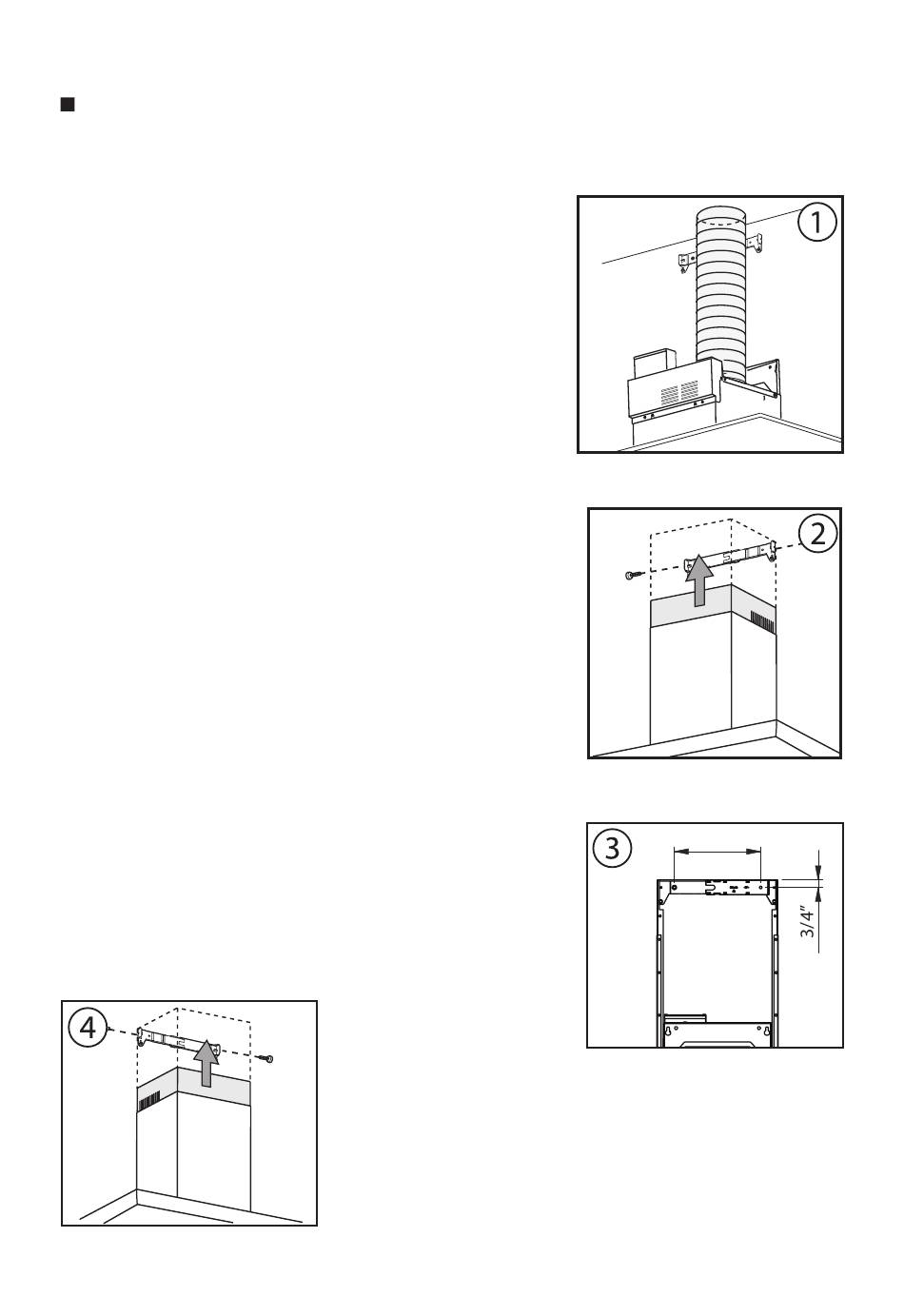 ■

1

2

3

3/4"

4