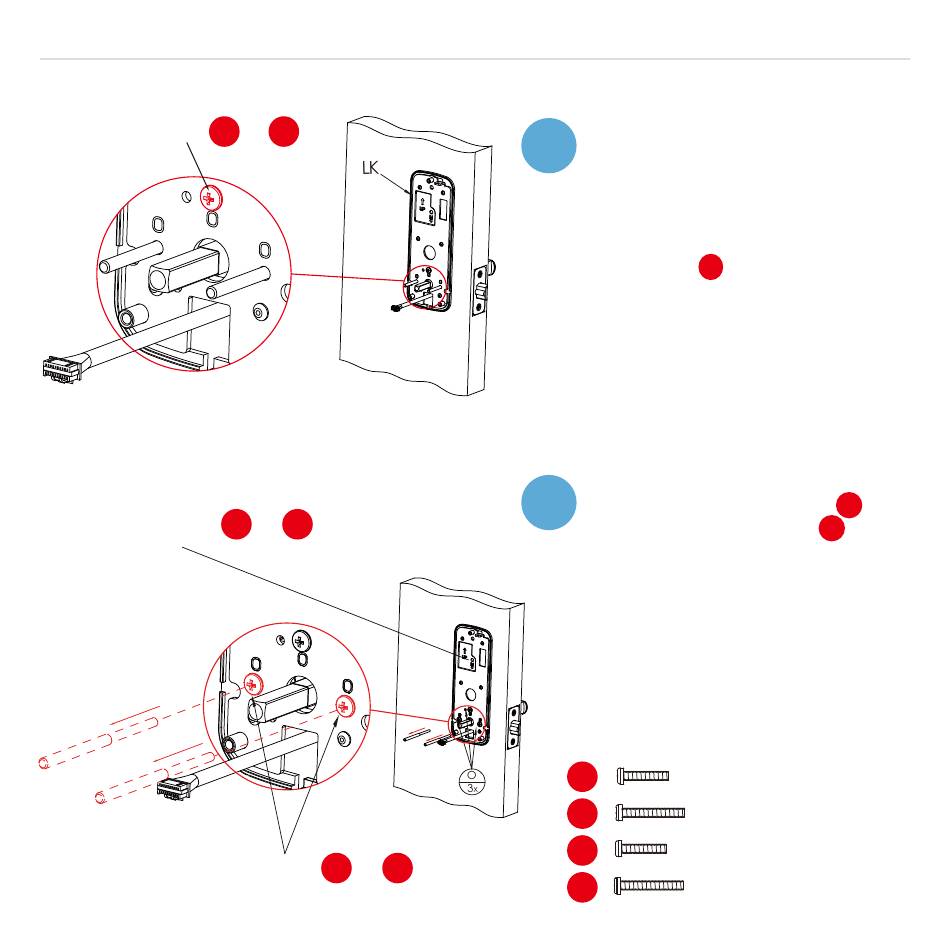 LK

3x