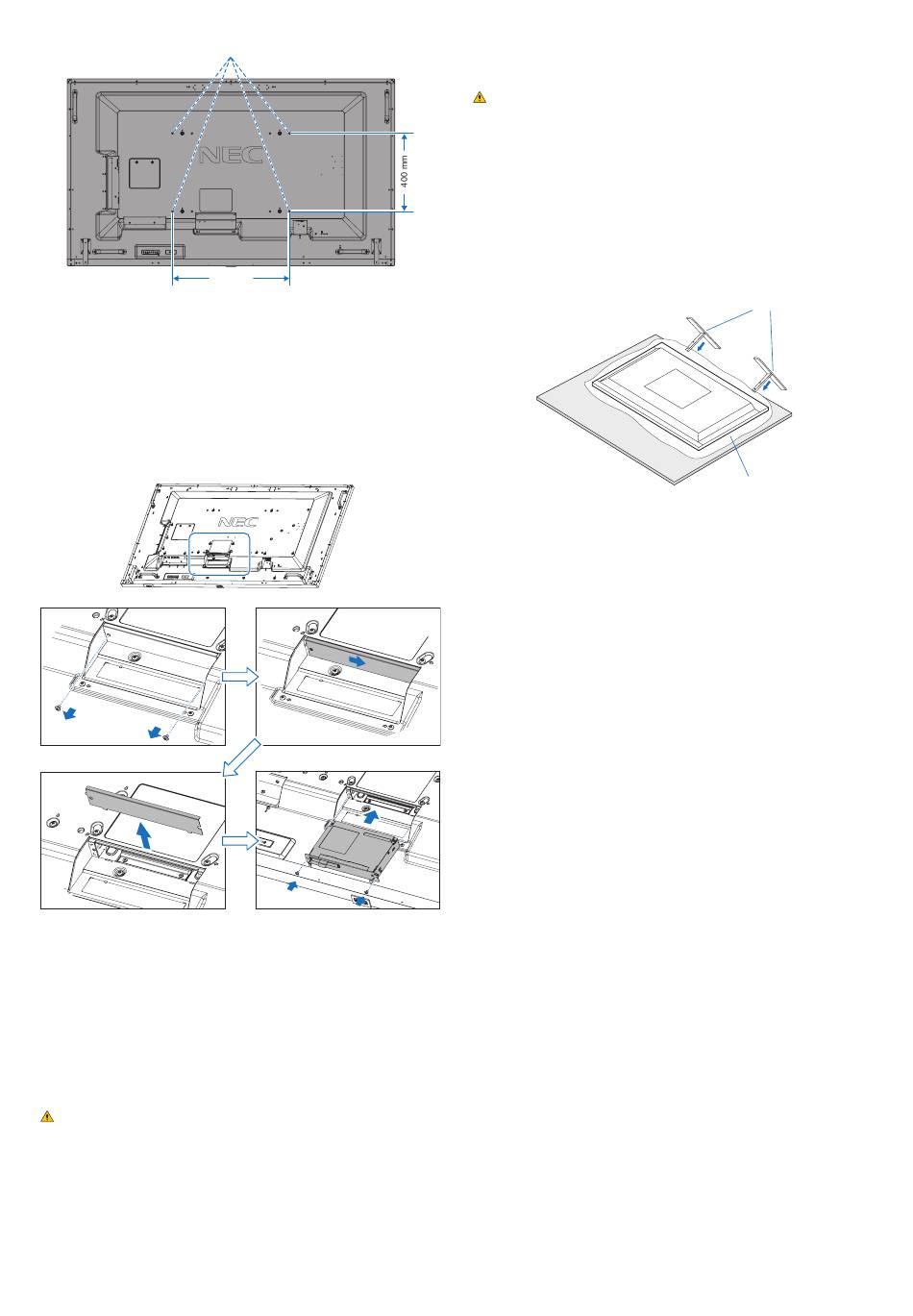 NEC

400 mm

NEC