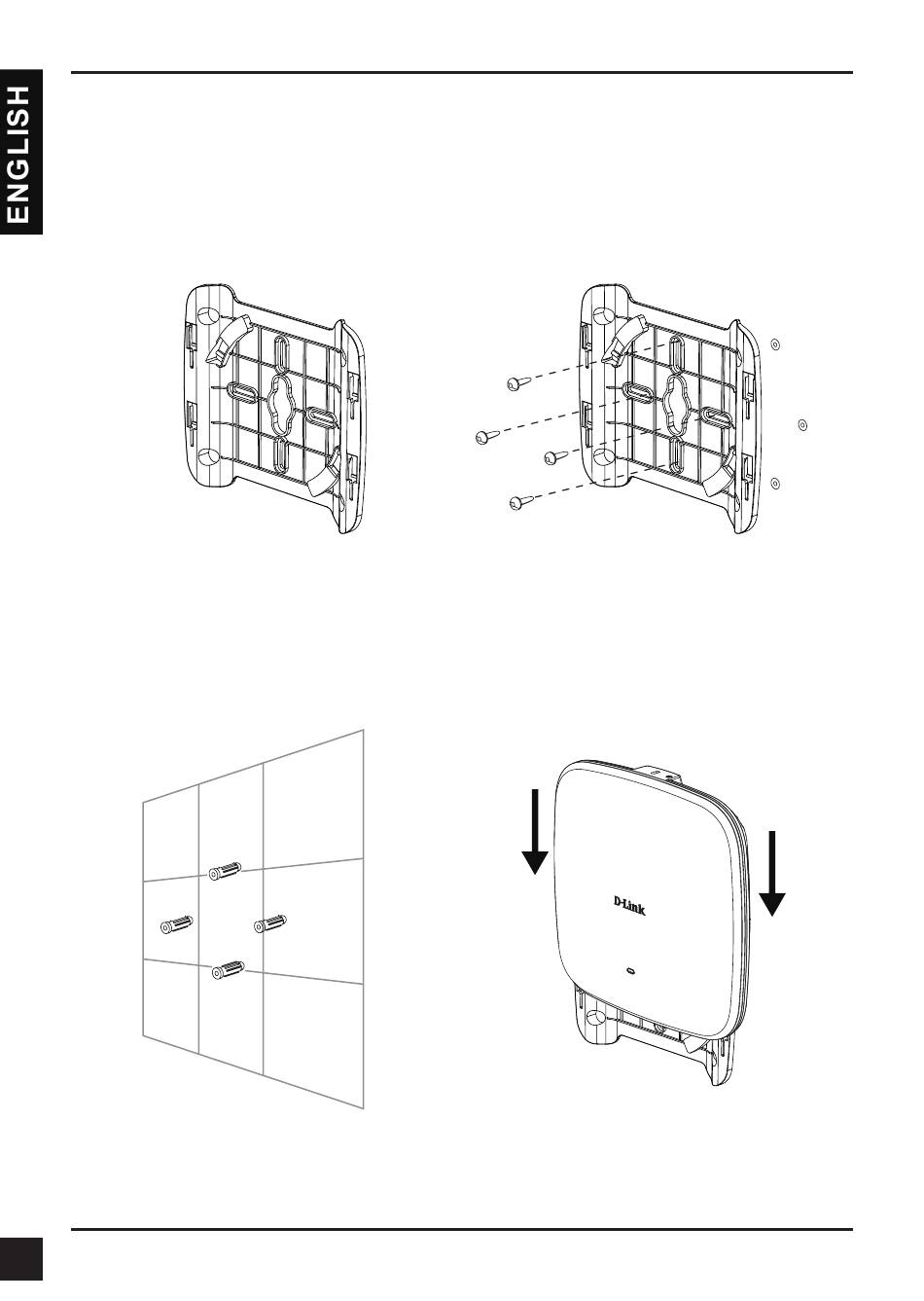 ENGLISH

D-Link