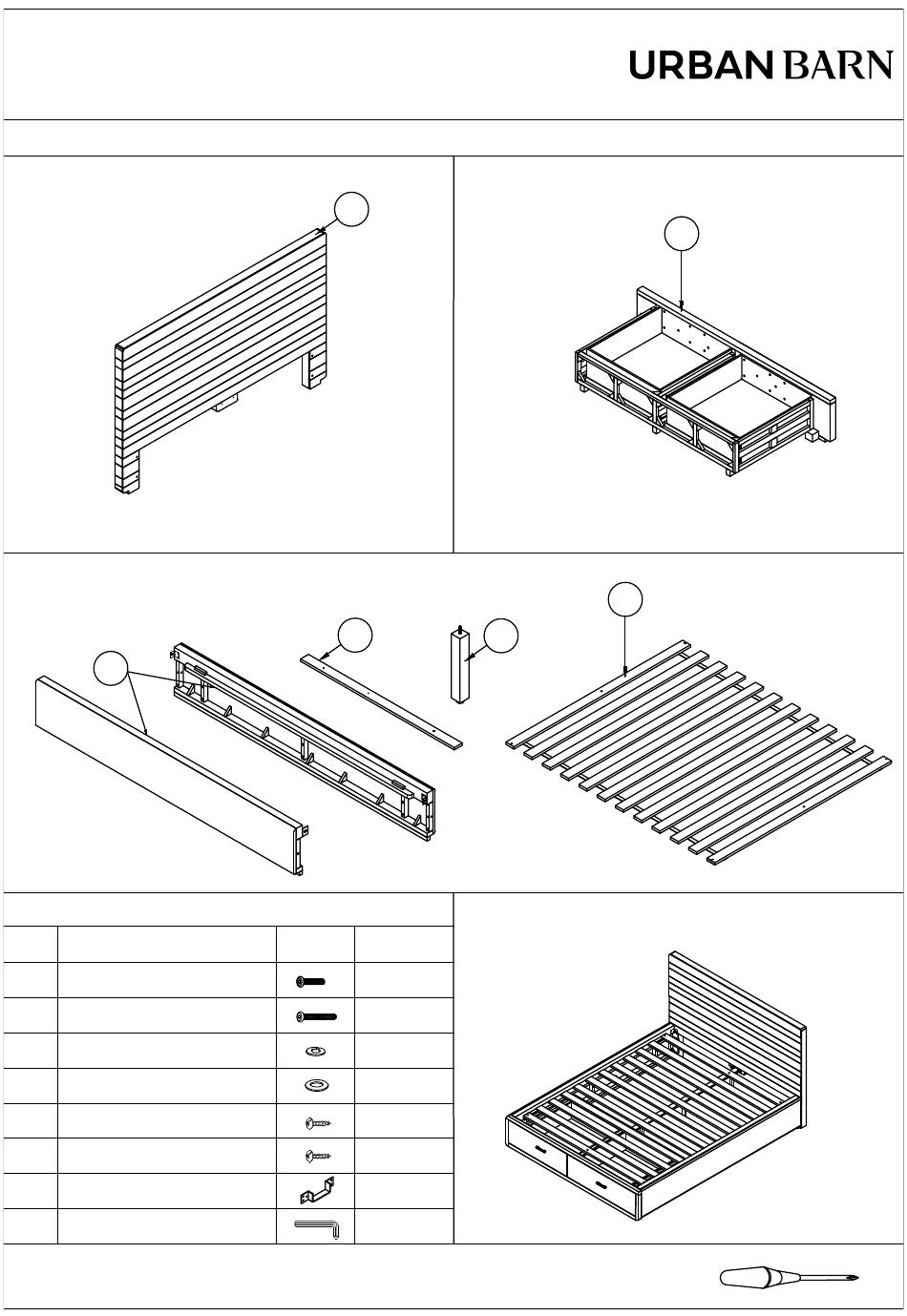 URBAN BARN