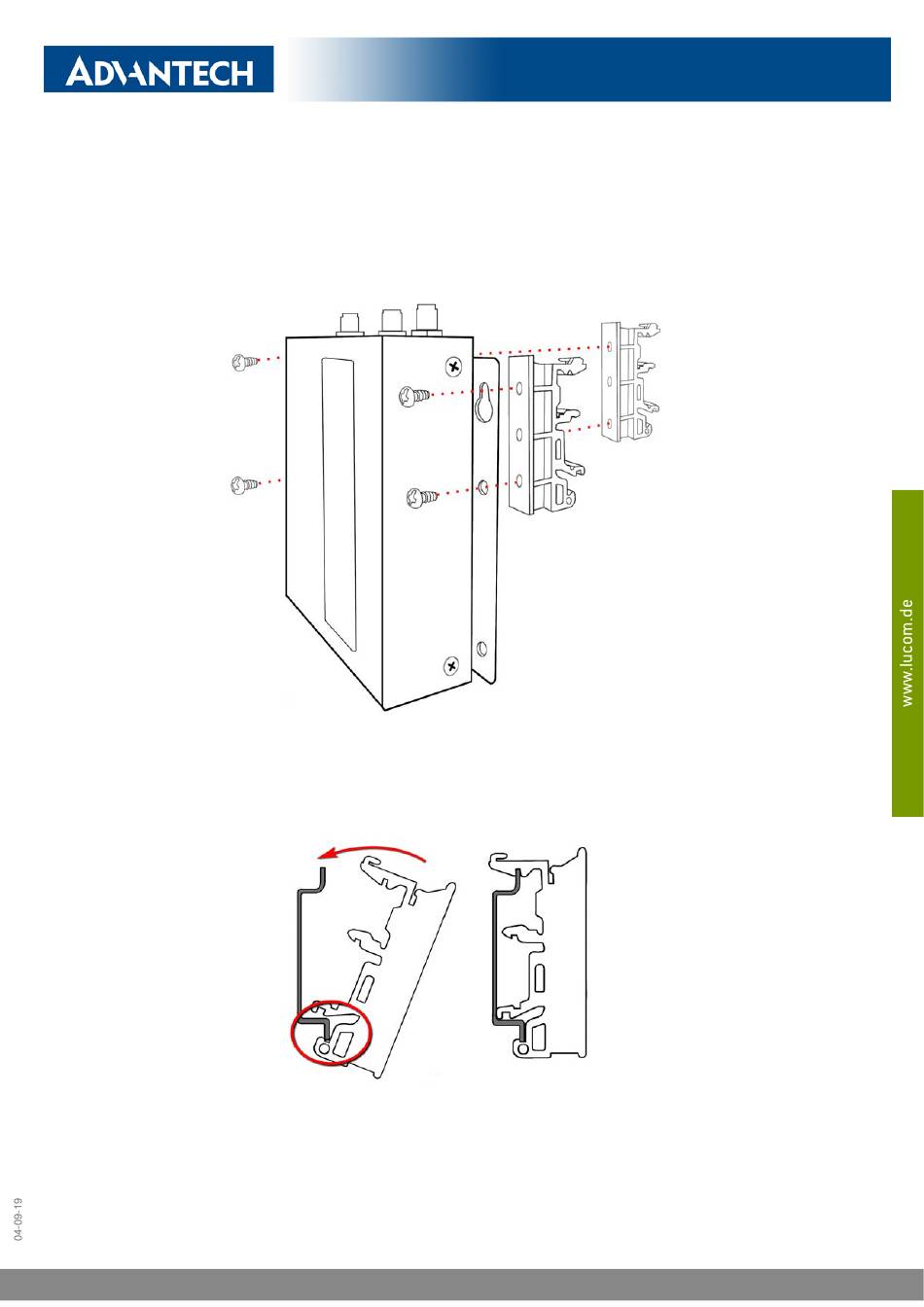 ADVANTECH

www.lucom.de

04-09-19