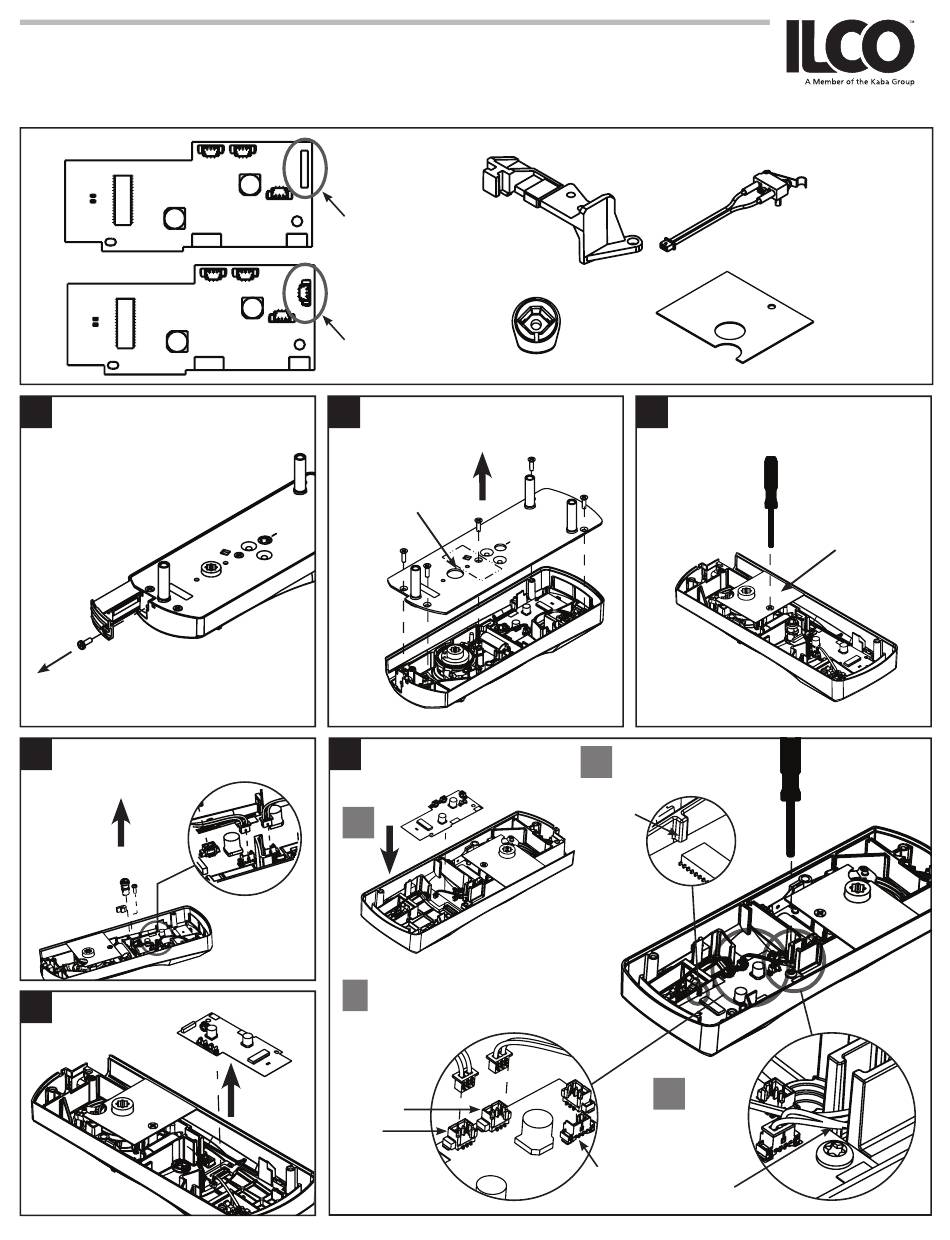 ILCO™
A Member of the Kaba Group